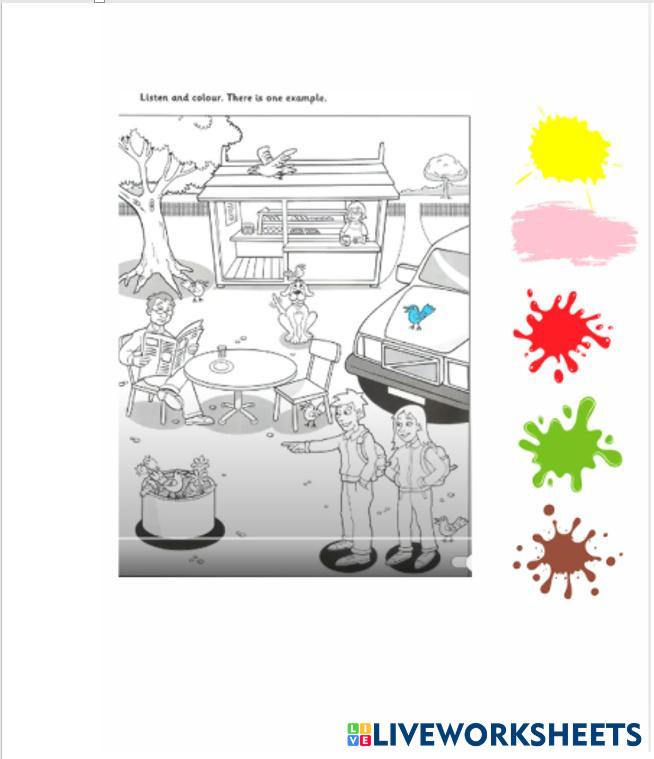 Listen and colour. There is one example.

LIVEWORKSHEETS