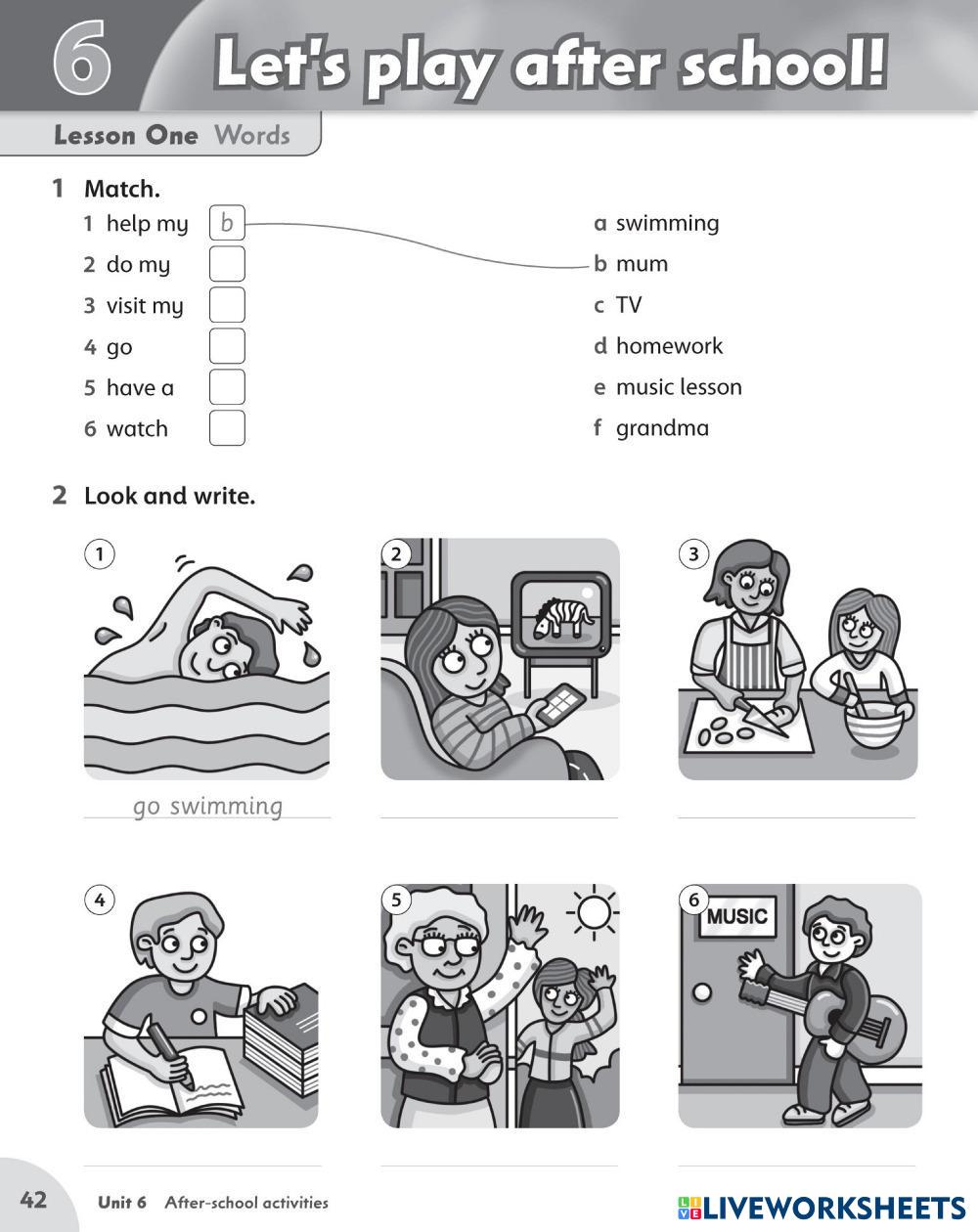 6 Let's play after school!

Lesson One Words

1 Match.

1 help my b
2 do my
3 visit my
4 go
5 have a
6 watch

a swimming
b mum
c TV
d homework
e music lesson
f grandma

2 Look and write.

1
go swimming

2

3

4

5

6
MUSIC

42 Unit 6 After-school activities

LIVEWORKSHEETS