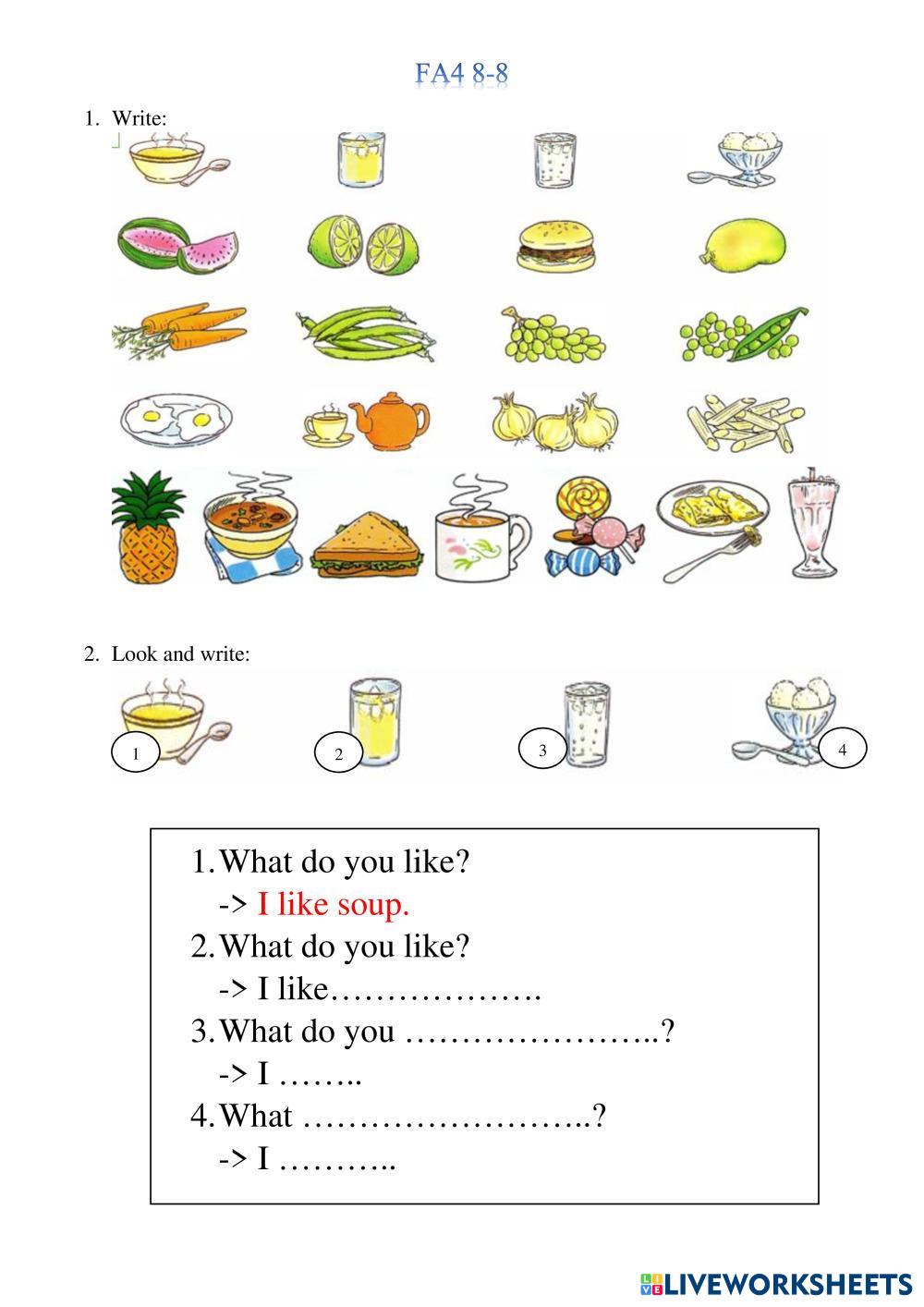 FA4 8-8

1. Write:

2. Look and write:

1

2

3

4

1. What do you like?
-> I like soup.
2. What do you like?
-> I like……………….
3. What do you …………………..?
-> I ……..
4. What ……………………..?
-> I ………..

LIVEWORKSHEETS