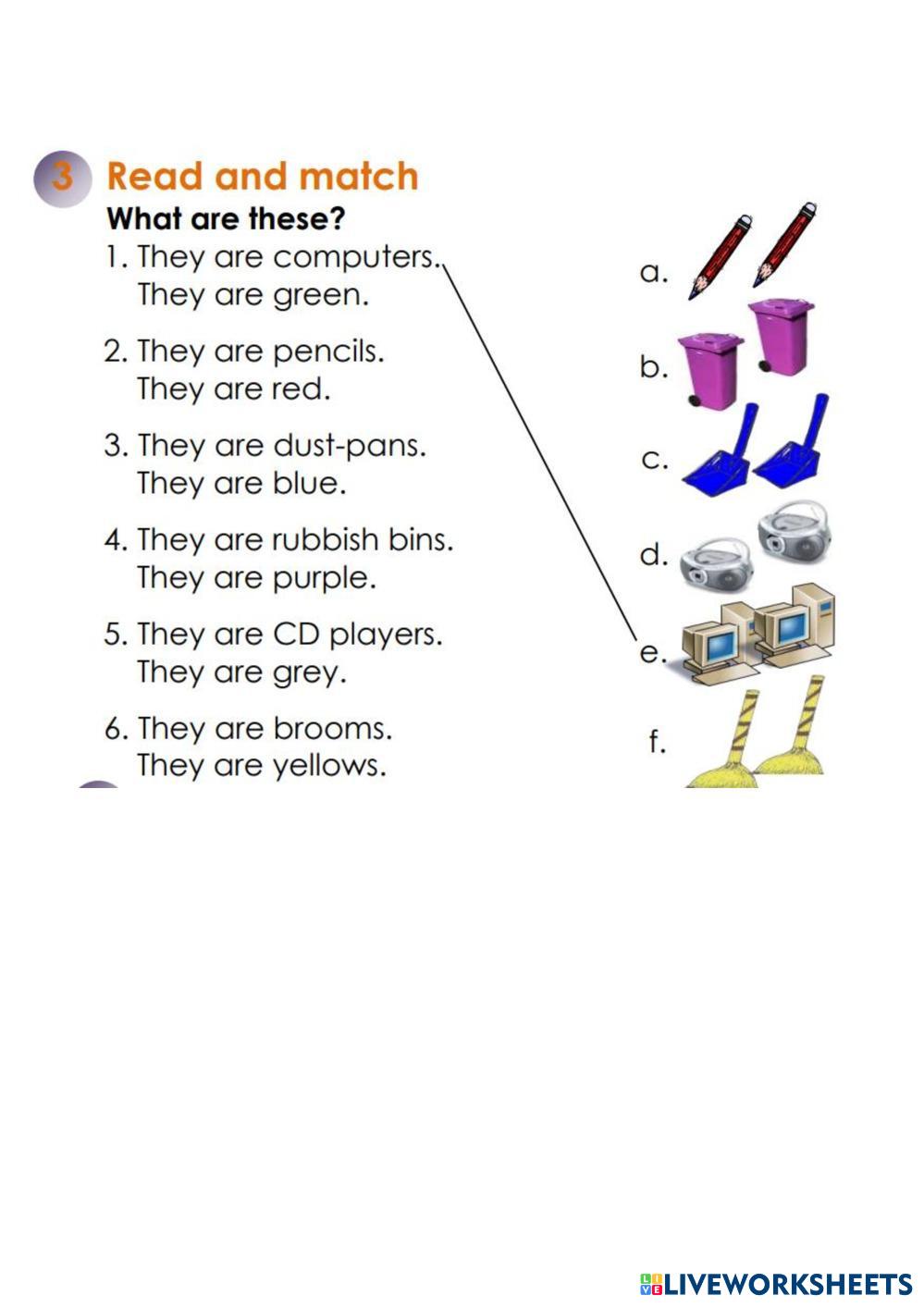 3 Read and match

What are these?

1. They are computers.
They are green.

2. They are pencils.
They are red.

3. They are dust-pans.
They are blue.

4. They are rubbish bins.
They are purple.

5. They are CD players.
They are grey.

6. They are brooms.
They are yellows.

a.

b.

c.

d.

e.

f.

LIVEWORKSHEETS