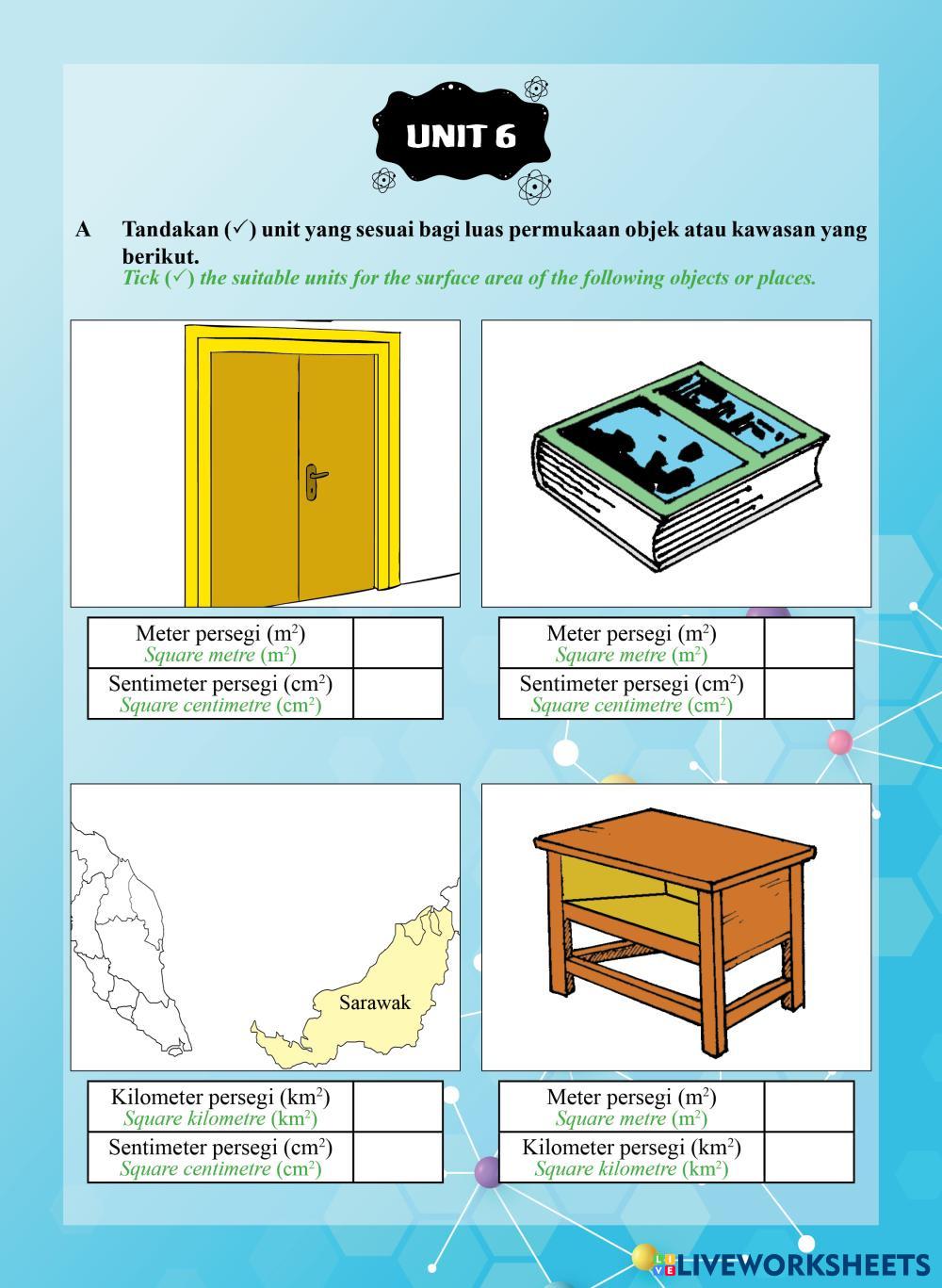 UNIT 6

A Tandakan (✓) unit yang sesuai bagi luas permukaan objek atau kawasan yang berikut.
Tick (✓) the suitable units for the surface area of the following objects or places.

| Meter persegi ($m^2$) Square metre ($m^2$) | |
|---|---|
| Sentimeter persegi ($cm^2$) Square centimetre ($cm^2$) | |

| Meter persegi ($m^2$) Square metre ($m^2$) | |
|---|---|
| Sentimeter persegi ($cm^2$) Square centimetre ($cm^2$) | |

Sarawak

| Kilometer persegi ($km^2$) Square kilometre ($km^2$) | |
|---|---|
| Sentimeter persegi ($cm^2$) Square centimetre ($cm^2$) | |

| Meter persegi ($m^2$) Square metre ($m^2$) | |
|---|---|
| Kilometer persegi ($km^2$) Square kilometre ($km^2$) | |

LIVEWORKSHEETS