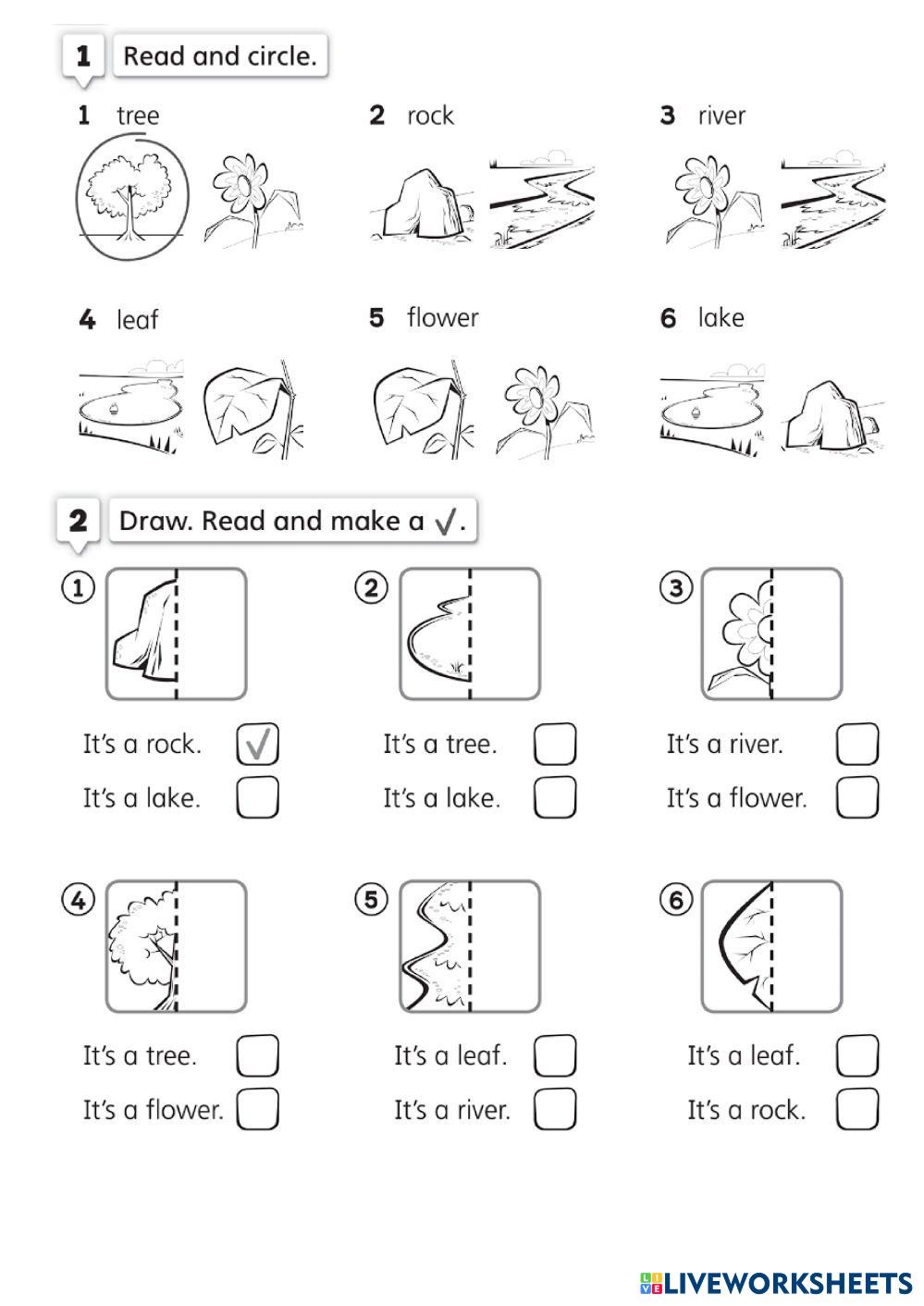 1 Read and circle.

1 tree

2 rock

3 river

4 leaf

5 flower

6 lake

2 Draw. Read and make a ✓.

① It's a rock. ✓
It's a lake.

② It's a tree.
It's a lake.

③ It's a river.
It's a flower.

④ It's a tree.
It's a flower.

⑤ It's a leaf.
It's a river.

⑥ It's a leaf.
It's a rock.

LIVEWORKSHEETS