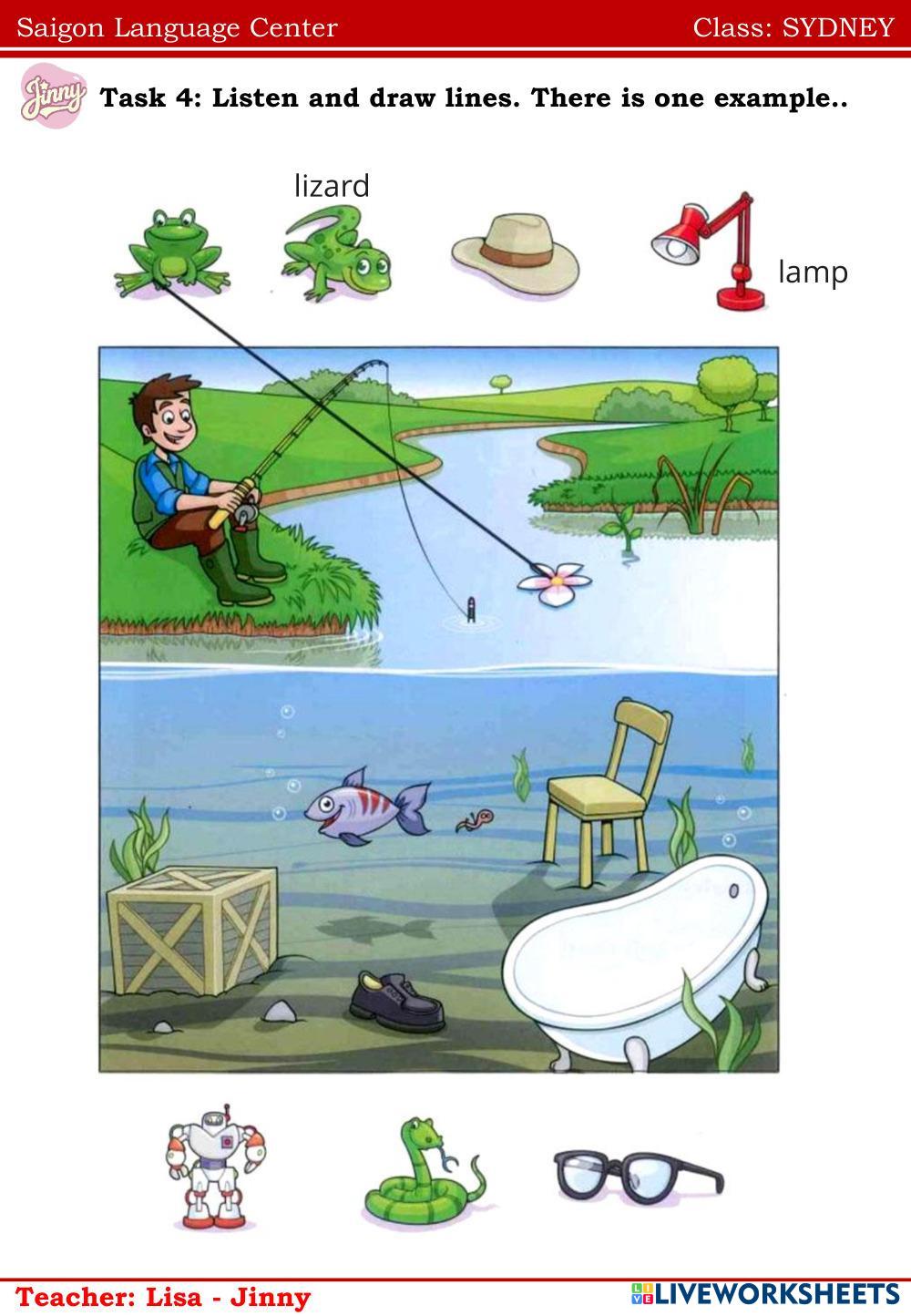 Saigon Language Center

Class: SYDNEY

Jinny

Task 4: Listen and draw lines. There is one example..

lizard

lamp

Teacher: Lisa - Jinny

LIVEWORKSHEETS