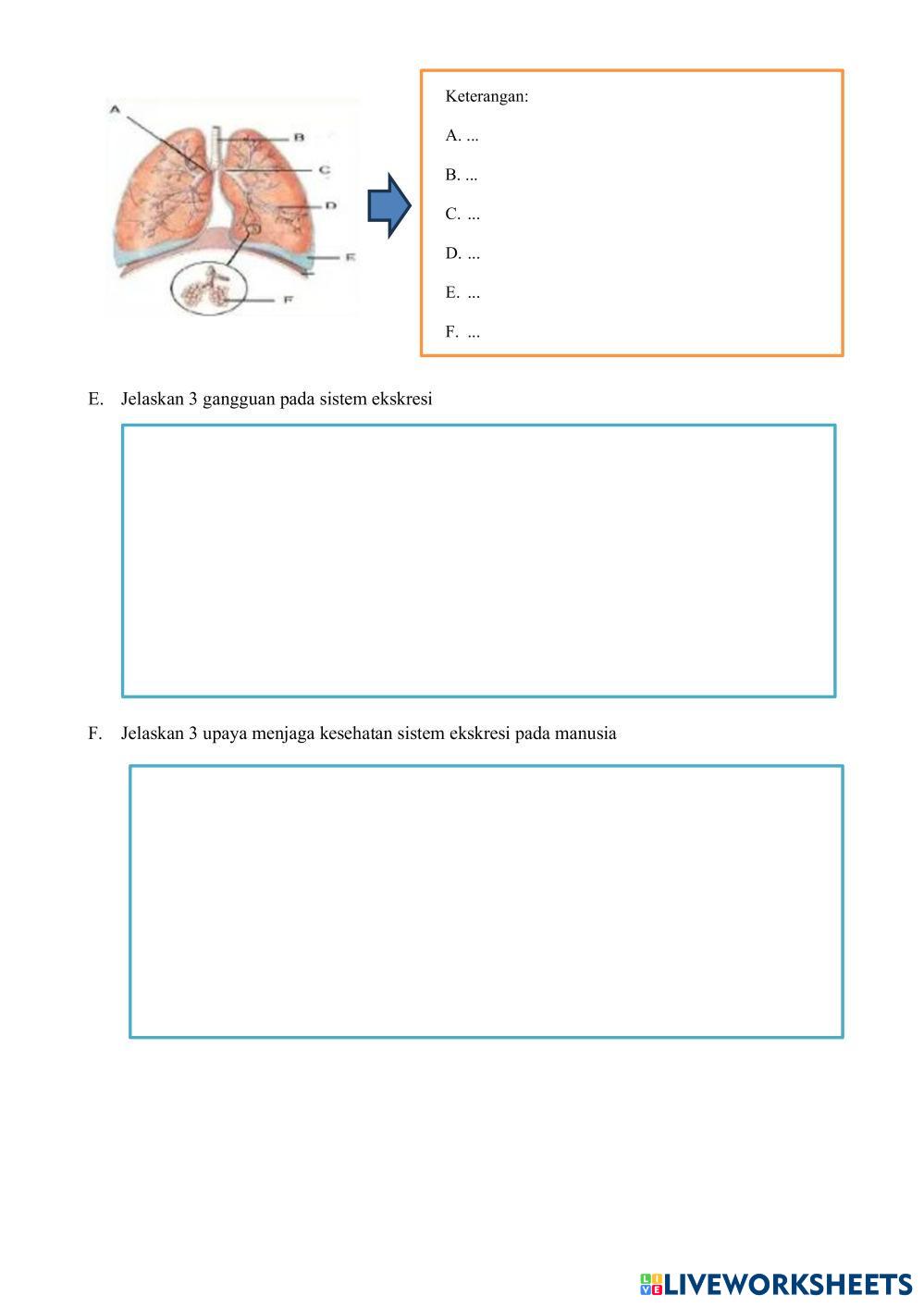 A
B
C
D
E
F

Keterangan:

A. ...

B. ...

C. ...

D. ...

E. ...

F. ...

E. Jelaskan 3 gangguan pada sistem ekskresi

F. Jelaskan 3 upaya menjaga kesehatan sistem ekskresi pada manusia

LIVEWORKSHEETS