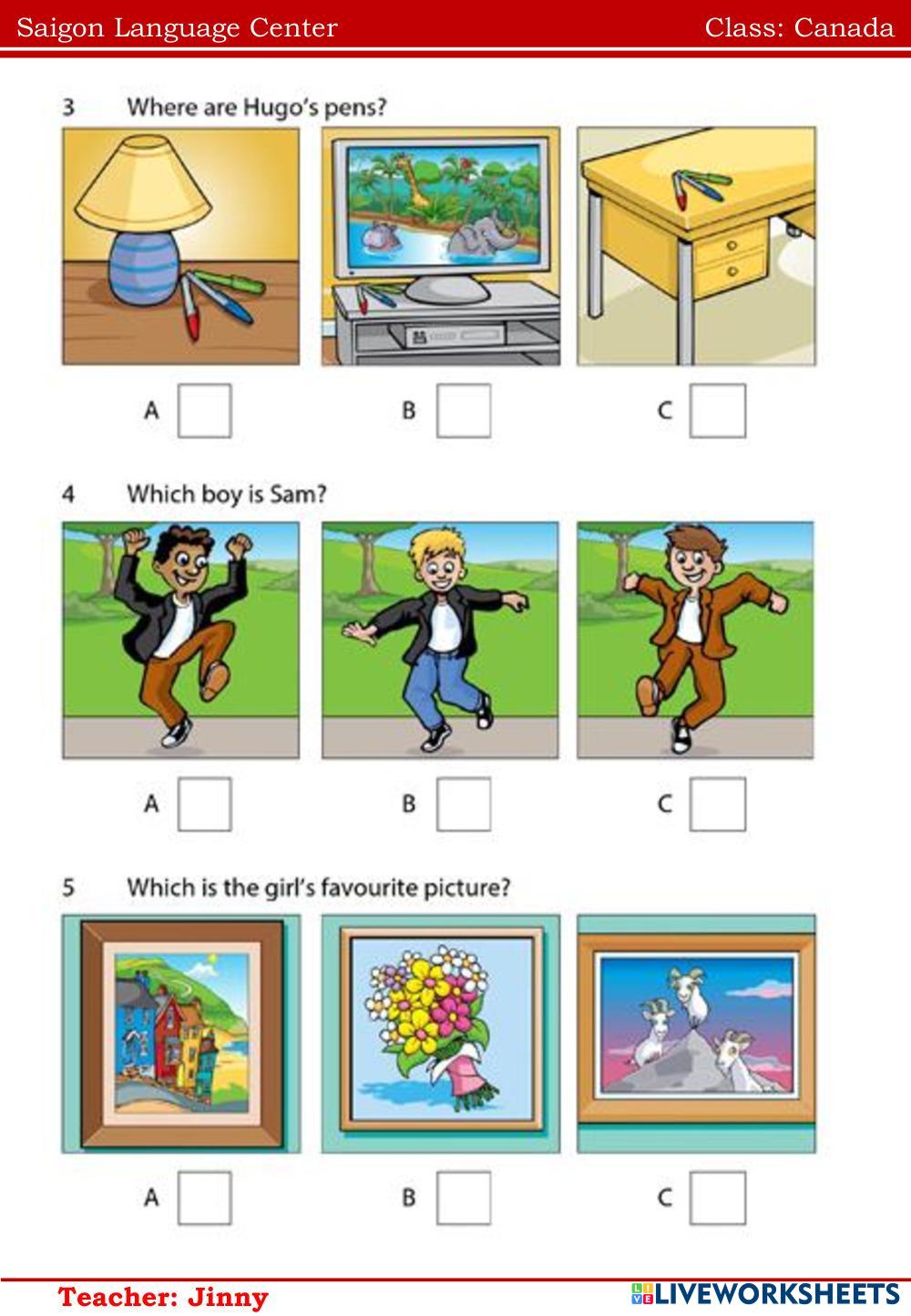 Saigon Language Center Class: Canada

3 Where are Hugo's pens?

A B C

4 Which boy is Sam?

A B C

5 Which is the girl's favourite picture?

A B C

Teacher: Jinny

LIVEWORKSHEETS