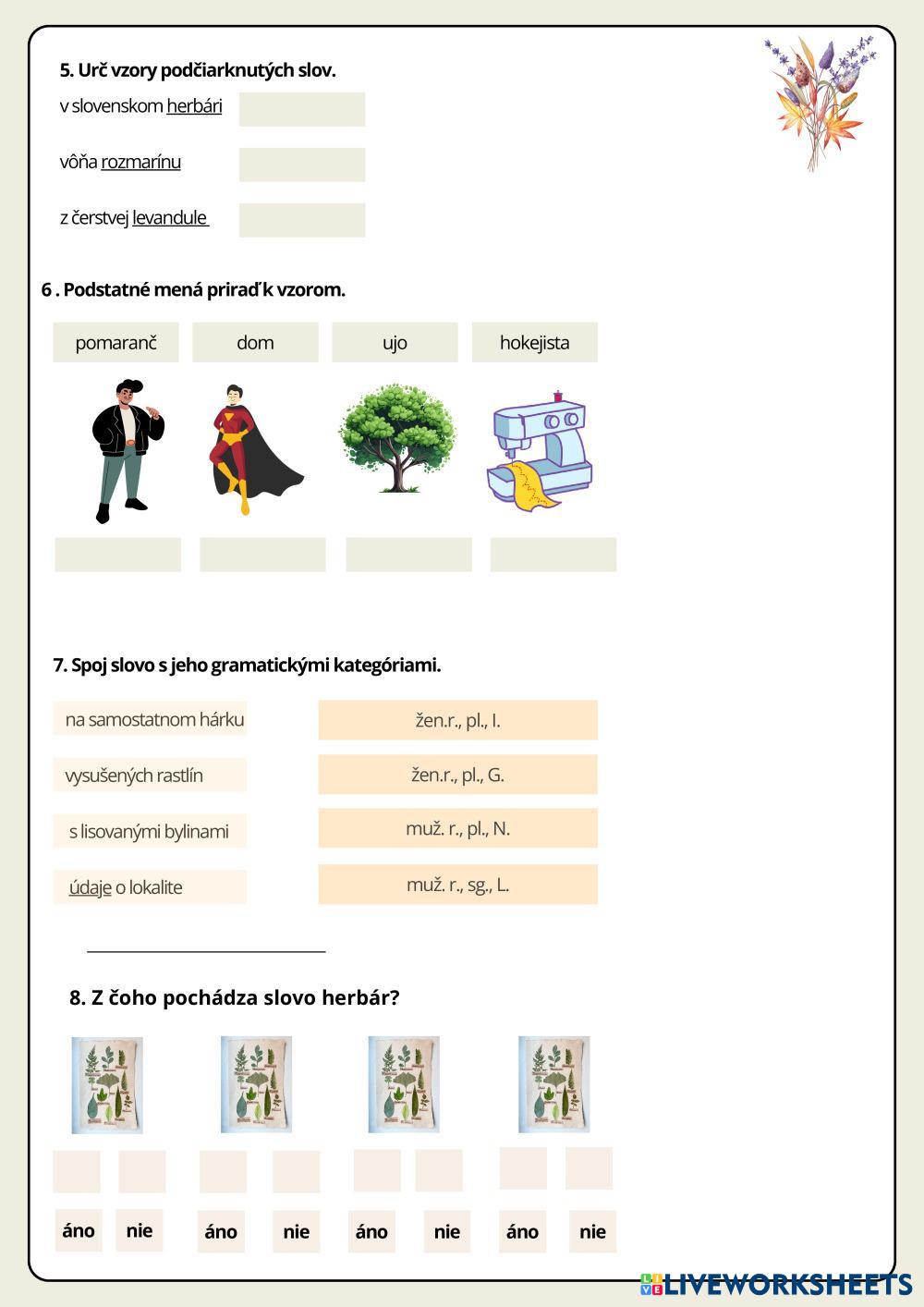 5. Urč vzory podčiarknutých slov.

v slovenskom herbári

vôňa rozmarínu

z čerstvej levandule

6 . Podstatné mená priraď k vzorom.

pomaranč

dom

ujo

hokejista

7. Spoj slovo s jeho gramatickými kategóriami.

na samostatnom hárku

vysušených rastlín

s lisovanými bylinami

údaje o lokalite

žen.r., pl., I.

žen.r., pl., G.

muž. r., pl., N.

muž. r., sg., L.

8. Z čoho pochádza slovo herbár?

áno nie áno nie áno nie áno nie

LIVEWORKSHEETS