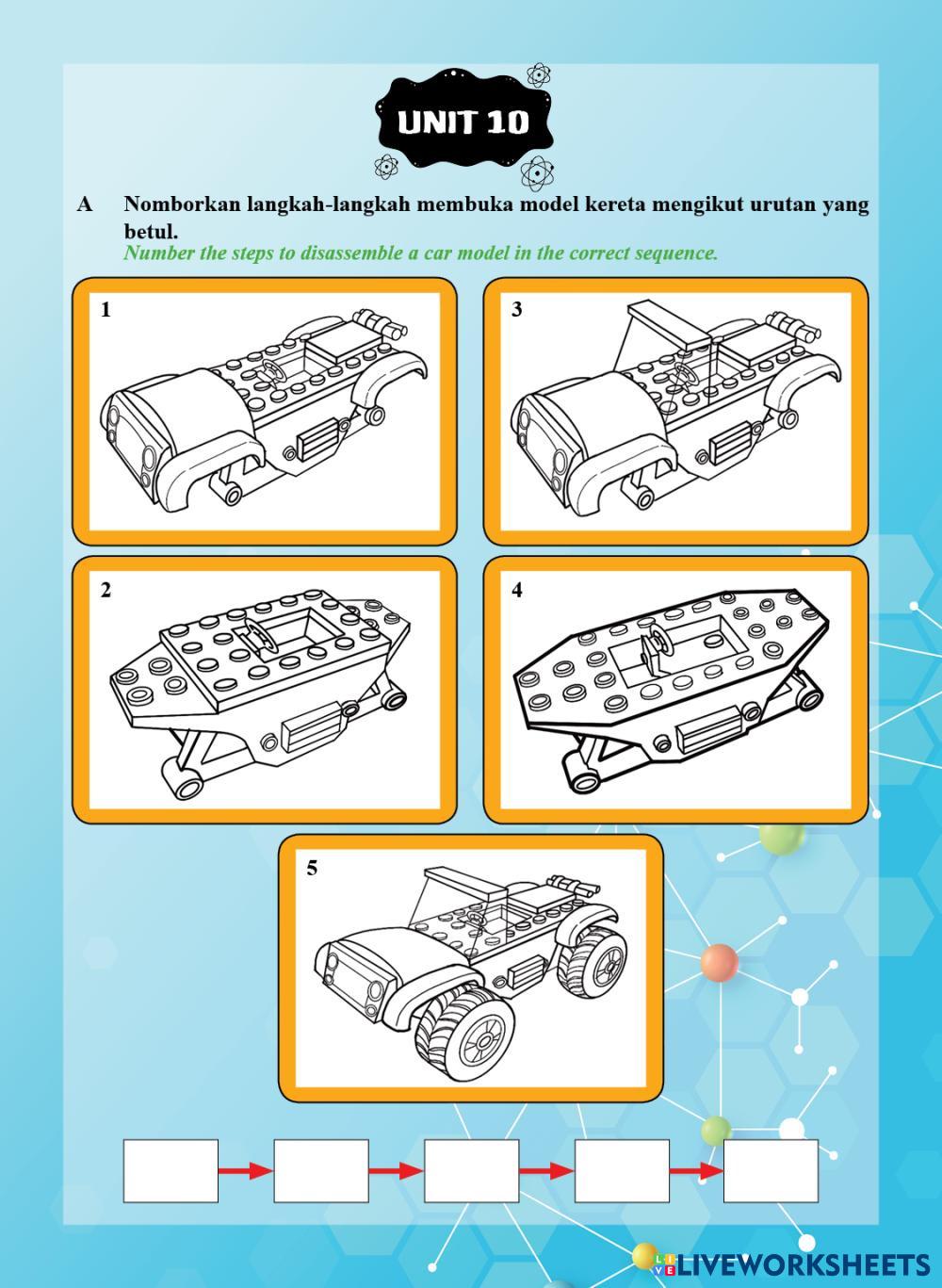 UNIT 10

A Nomborkan langkah-langkah membuka model kereta mengikut urutan yang betul.
Number the steps to disassemble a car model in the correct sequence.

1

3

2

4

5

LIVEWORKSHEETS