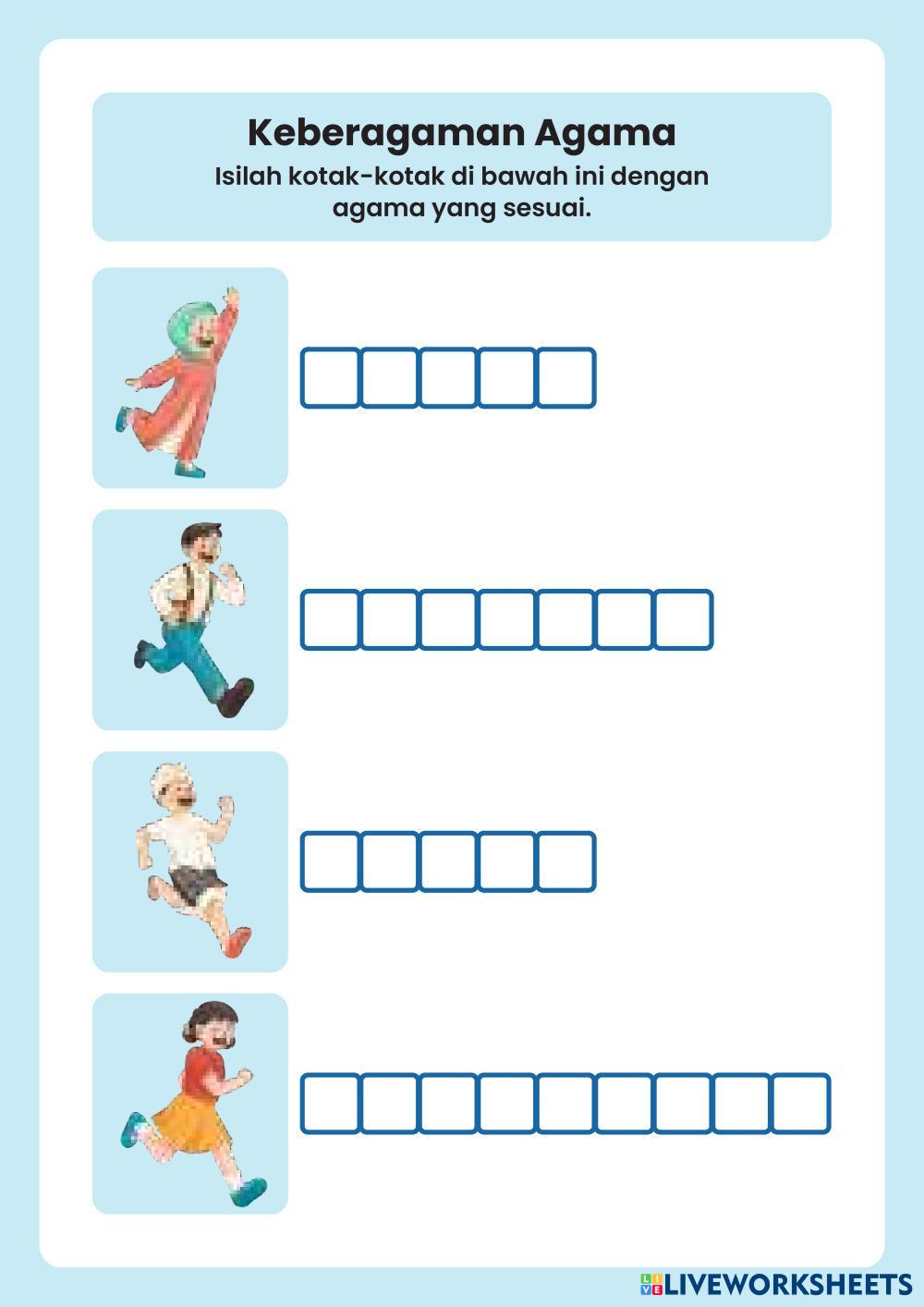 Keberagaman Agama

Isilah kotak-kotak di bawah ini dengan agama yang sesuai.

LIVEWORKSHEETS