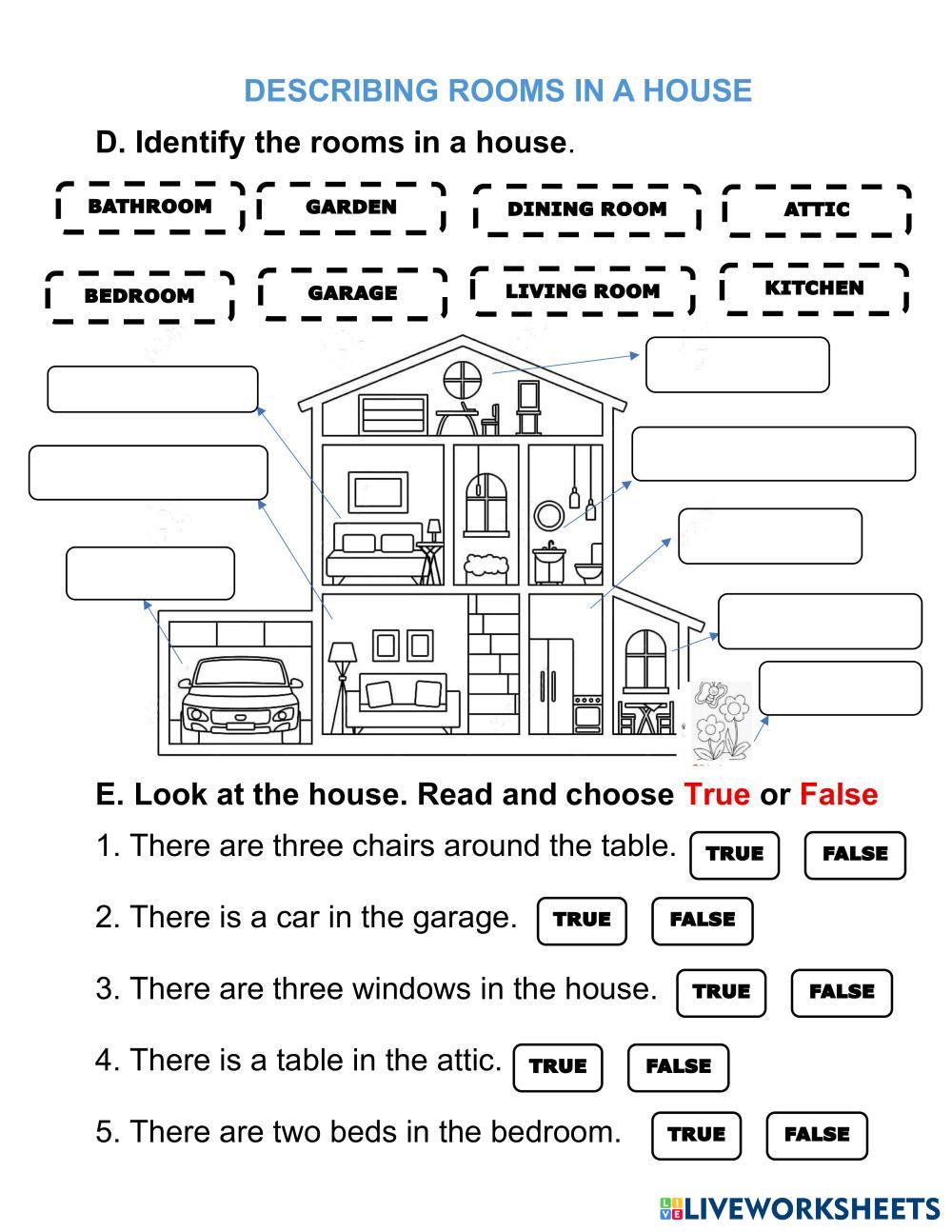 DESCRIBING ROOMS IN A HOUSE

D. Identify the rooms in a house.

BATHROOM GARDEN DINING ROOM ATTIC

BEDROOM GARAGE LIVING ROOM KITCHEN

E. Look at the house. Read and choose True or False

1. There are three chairs around the table. TRUE FALSE

2. There is a car in the garage. TRUE FALSE

3. There are three windows in the house. TRUE FALSE

4. There is a table in the attic. TRUE FALSE

5. There are two beds in the bedroom. TRUE FALSE

LIVEWORKSHEETS