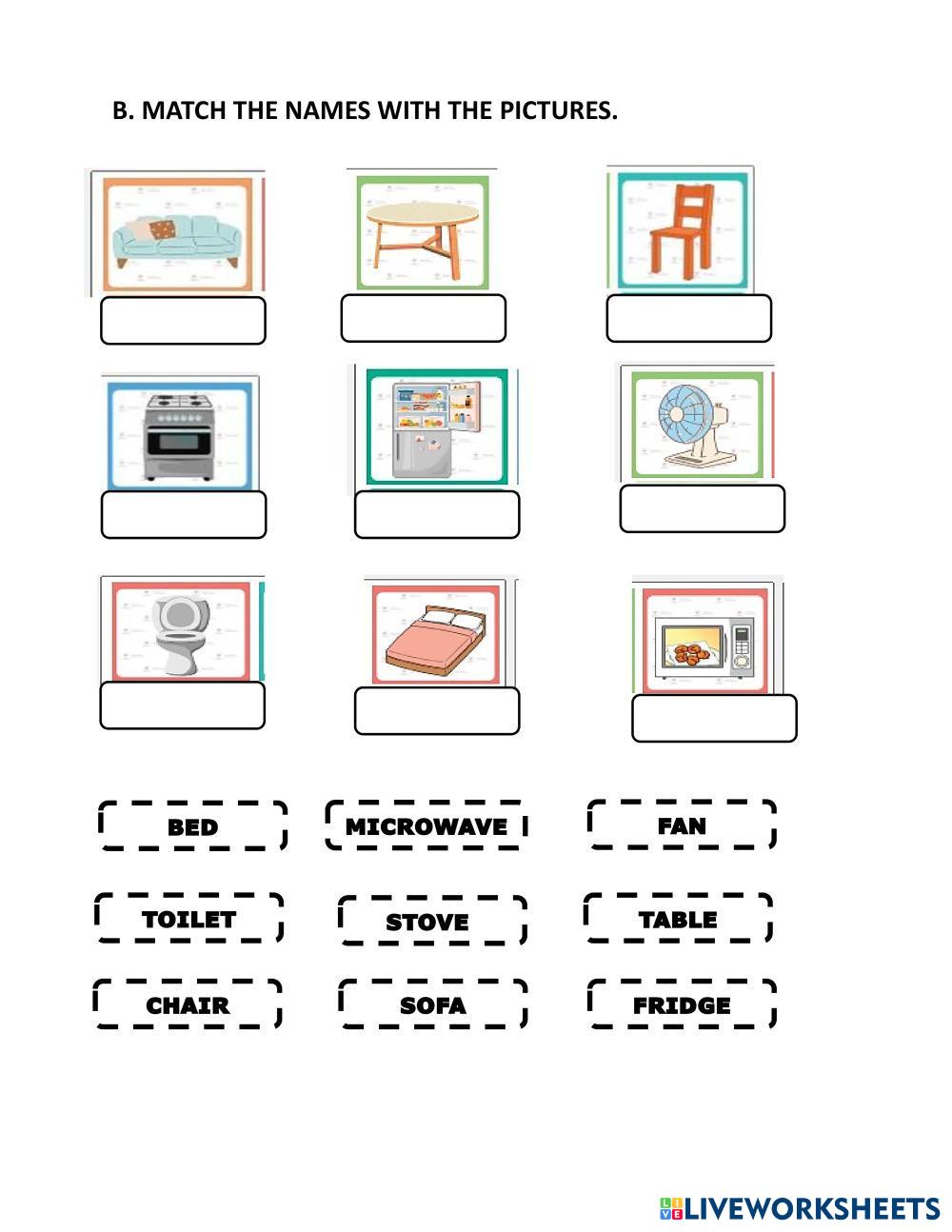 B. MATCH THE NAMES WITH THE PICTURES.

BED

MICROWAVE

FAN

TOILET

STOVE

TABLE

CHAIR

SOFA

FRIDGE

LIVEWORKSHEETS