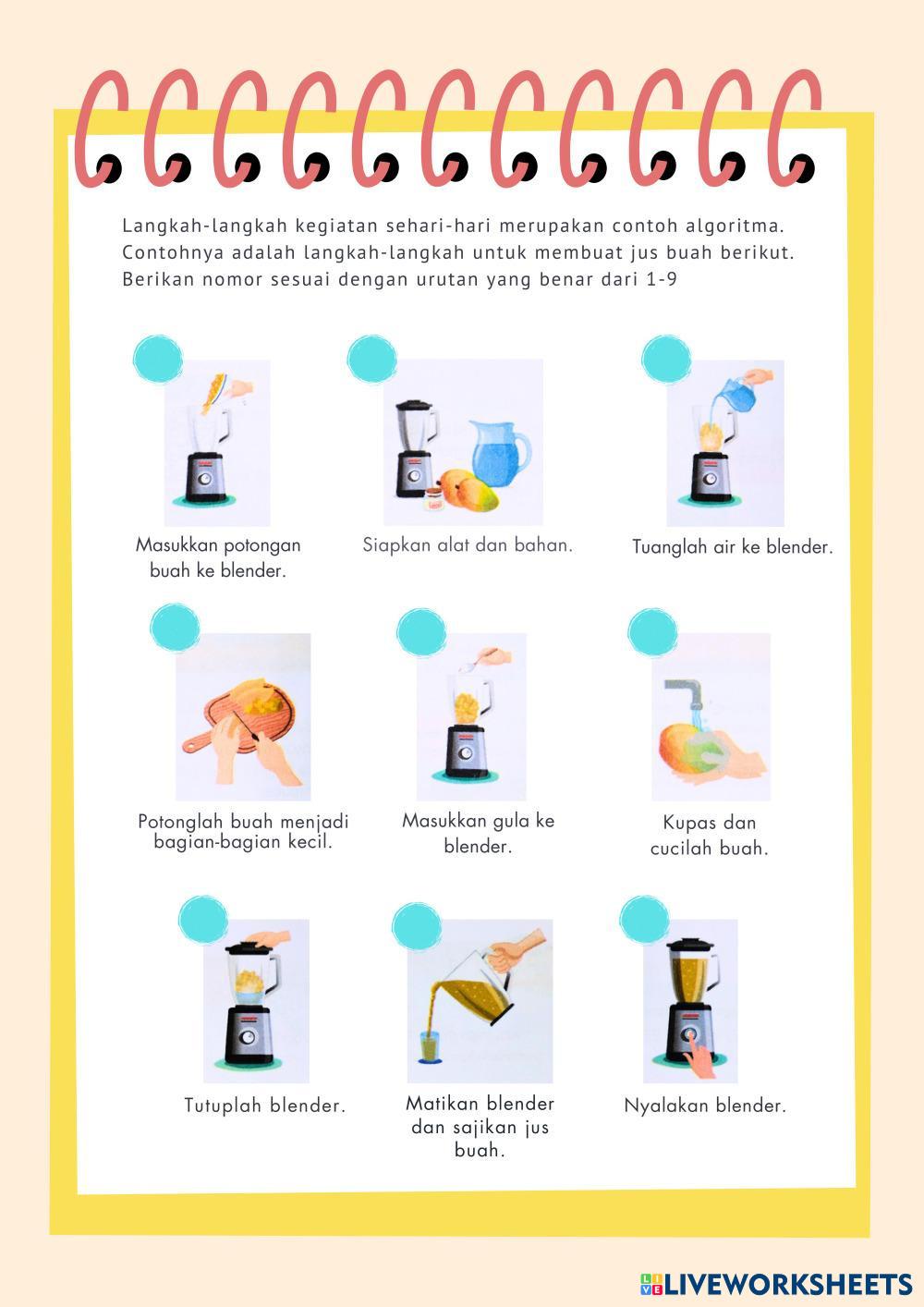 Langkah-langkah kegiatan sehari-hari merupakan contoh algoritma. Contohnya adalah langkah-langkah untuk membuat jus buah berikut. Berikan nomor sesuai dengan urutan yang benar dari 1-9

Masukkan potongan buah ke blender.

Siapkan alat dan bahan.

Tuanglah air ke blender.

Potonglah buah menjadi bagian-bagian kecil.

Masukkan gula ke blender.

Kupas dan cucilah buah.

Tutuplah blender.

Matikan blender dan sajikan jus buah.

Nyalakan blender.

LIVEWORKSHEETS