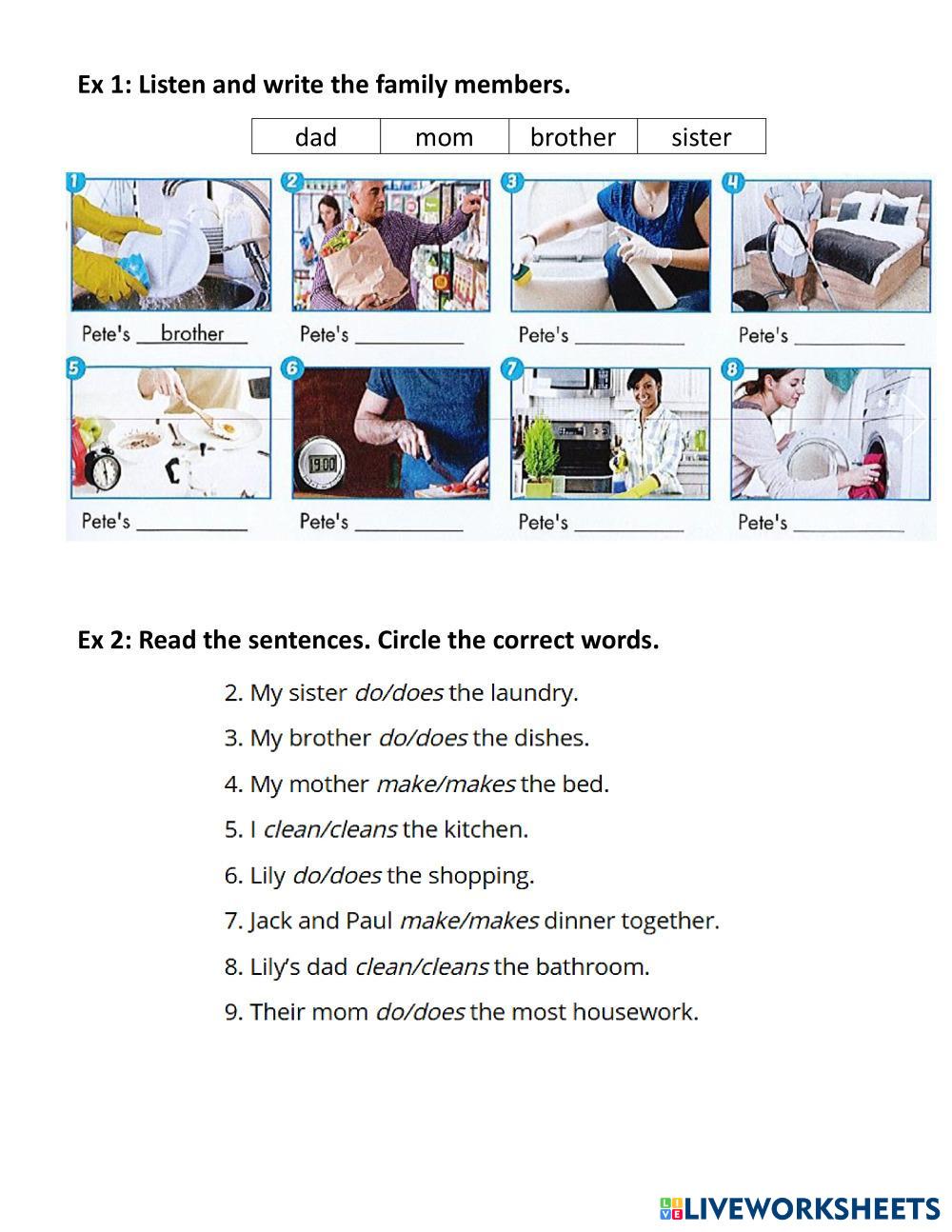 Ex 1: Listen and write the family members.

| dad | mom | brother | sister |
|---|---|---|---|

1 Pete's brother
2 Pete's ___________
3 Pete's ___________
4 Pete's ___________
5 Pete's ___________
6 19:00 Pete's ___________
7 Pete's ___________
8 Pete's ___________

Ex 2: Read the sentences. Circle the correct words.

2. My sister do/does the laundry.
3. My brother do/does the dishes.
4. My mother make/makes the bed.
5. I clean/cleans the kitchen.
6. Lily do/does the shopping.
7. Jack and Paul make/makes dinner together.
8. Lily's dad clean/cleans the bathroom.
9. Their mom do/does the most housework.

LIVEWORKSHEETS