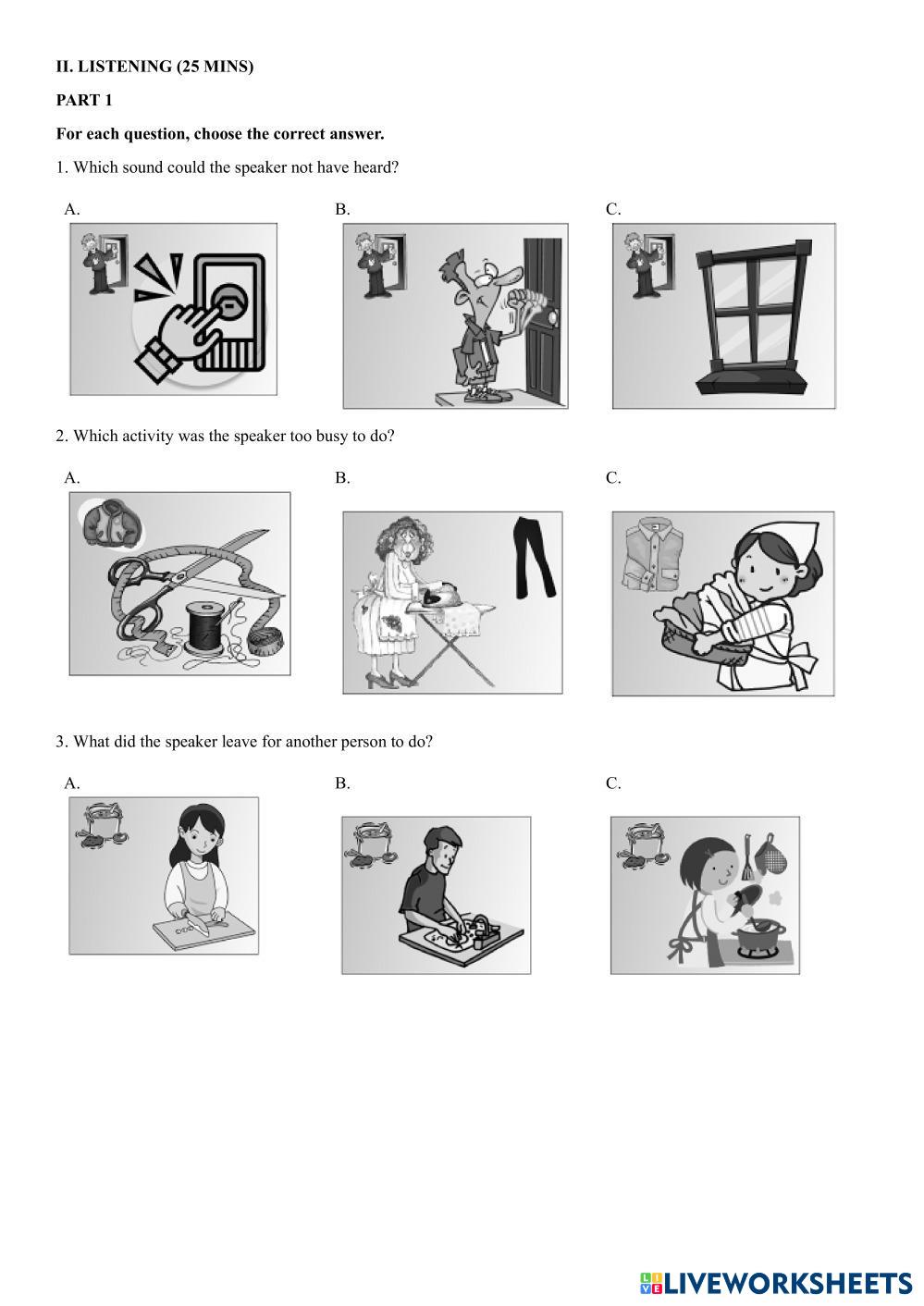 II. LISTENING (25 MINS)

PART 1

For each question, choose the correct answer.

1. Which sound could the speaker not have heard?

A.

B.

C.

2. Which activity was the speaker too busy to do?

A.

B.

C.

3. What did the speaker leave for another person to do?

A.

B.

C.

LIVEWORKSHEETS