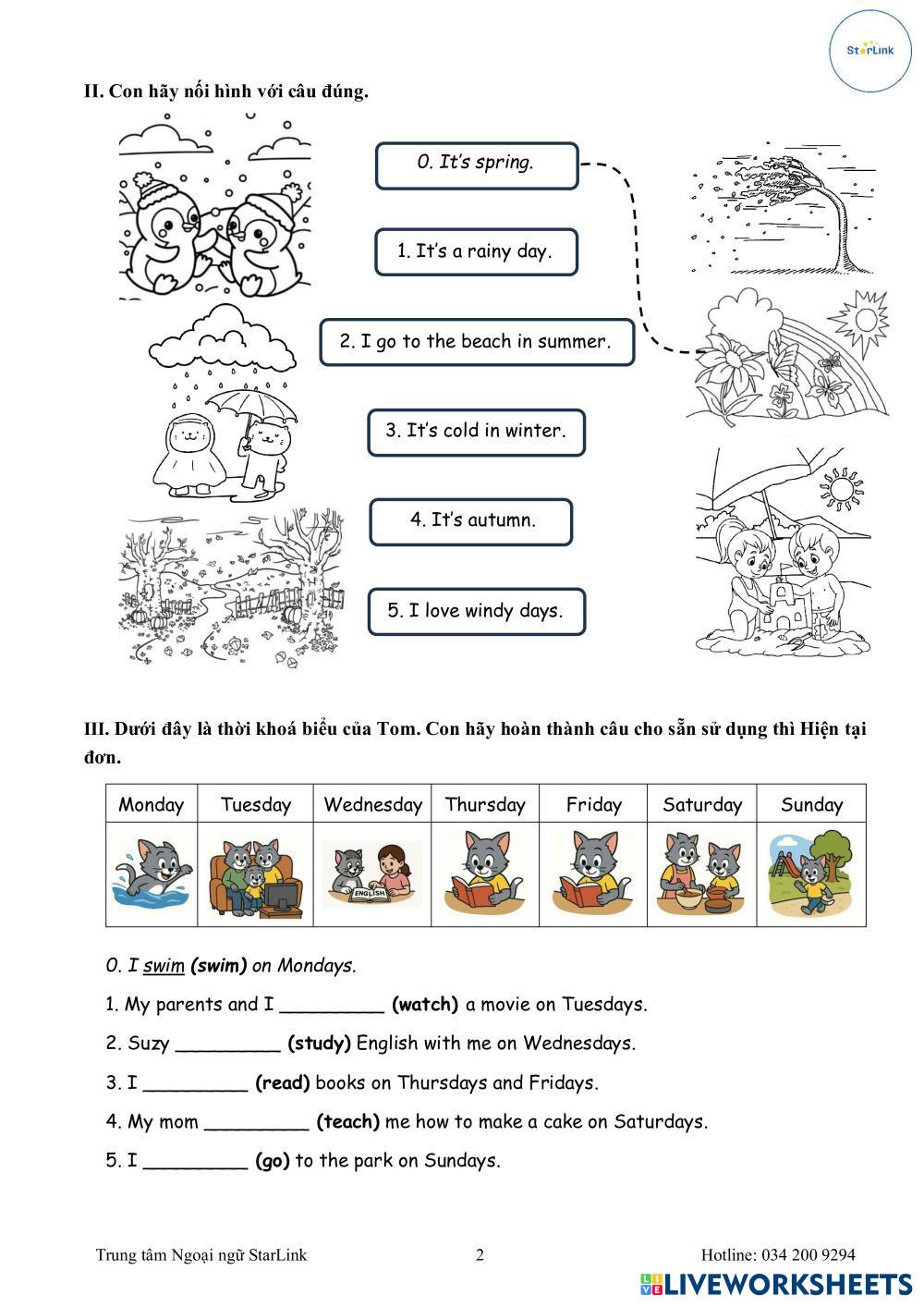 StarLink

II. Con hãy nối hình với câu đúng.

0. It's spring.

1. It's a rainy day.

2. I go to the beach in summer.

3. It's cold in winter.

4. It's autumn.

5. I love windy days.

III. Dưới đây là thời khoá biểu của Tom. Con hãy hoàn thành câu cho sẵn sử dụng thì Hiện tại đơn.

| Monday | Tuesday | Wednesday | Thursday | Friday | Saturday | Sunday |
|---|---|---|---|---|---|---|
| | | ENGLISH | | | | |

0. I swim (swim) on Mondays.

1. My parents and I _________ (watch) a movie on Tuesdays.

2. Suzy _________ (study) English with me on Wednesdays.

3. I _________ (read) books on Thursdays and Fridays.

4. My mom _________ (teach) me how to make a cake on Saturdays.

5. I _________ (go) to the park on Sundays.

Trung tâm Ngoại ngữ StarLink 2 Hotline: 034 200 9294

LIVEWORKSHEETS