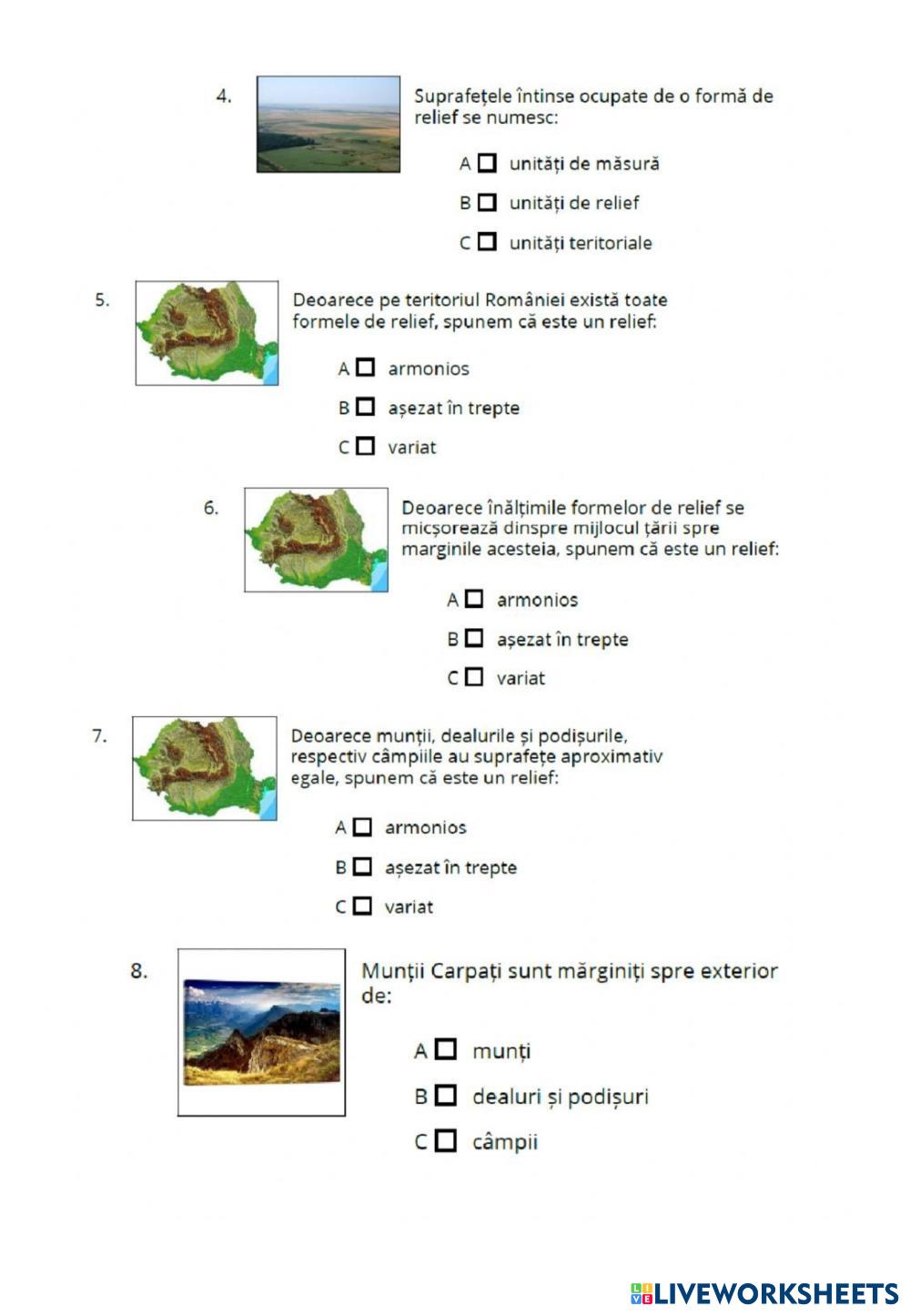 4. Suprafețele întinse ocupate de o formă de relief se numesc:

A ☐ unități de măsură

B ☐ unități de relief

C ☐ unități teritoriale

5. Deoarece pe teritoriul României există toate formele de relief, spunem că este un relief:

A ☐ armonios

B ☐ așezat în trepte

C ☐ variat

6. Deoarece înălțimile formelor de relief se micșorează dinspre mijlocul țării spre marginile acesteia, spunem că este un relief:

A ☐ armonios

B ☐ așezat în trepte

C ☐ variat

7. Deoarece munții, dealurile și podișurile, respectiv câmpiile au suprafețe aproximativ egale, spunem că este un relief:

A ☐ armonios

B ☐ așezat în trepte

C ☐ variat

8. Munții Carpați sunt mărginiți spre exterior de:

A ☐ munți

B ☐ dealuri și podișuri

C ☐ câmpii

LIVEWORKSHEETS