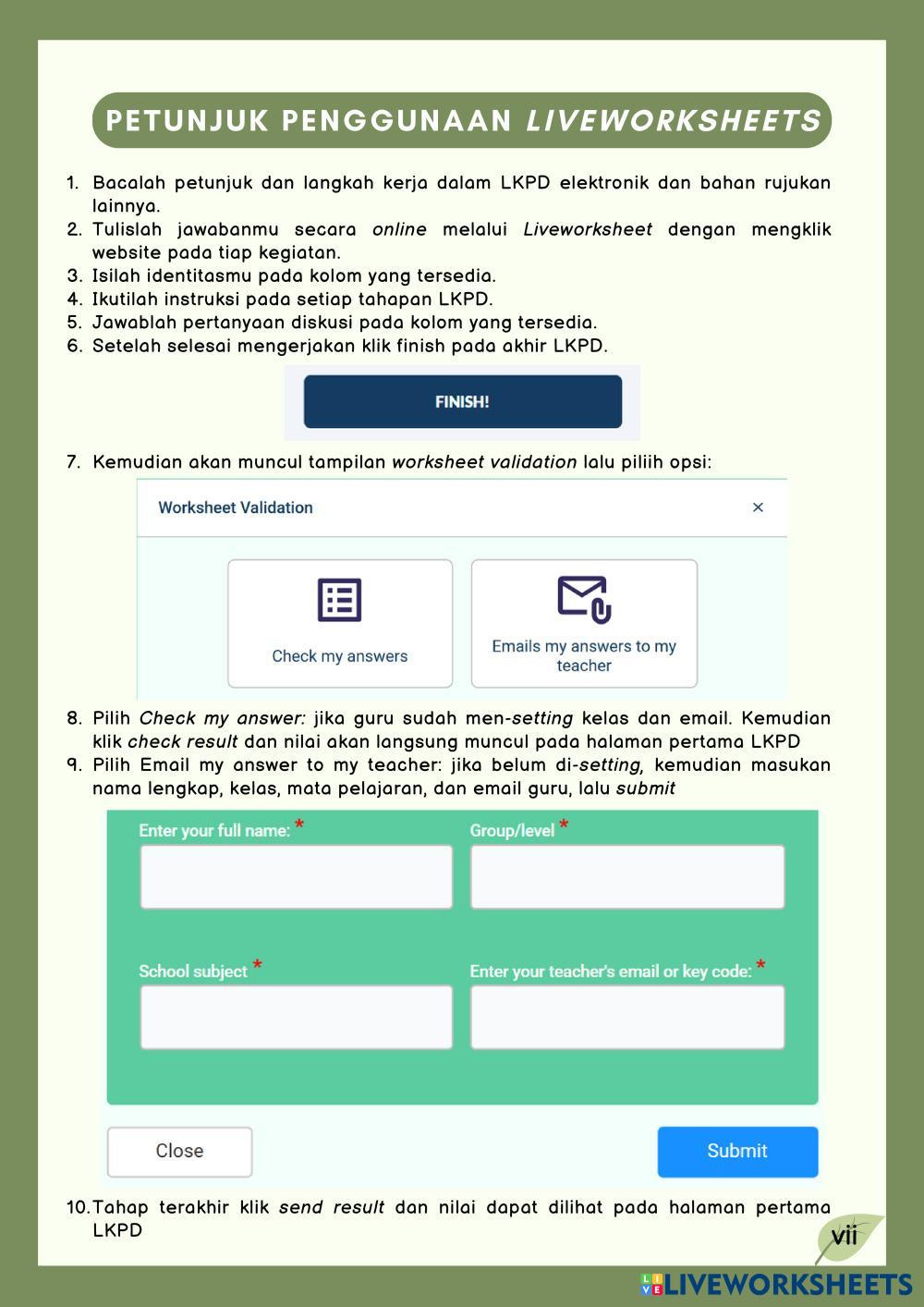 PETUNJUK PENGGUNAAN LIVEWORKSHEETS

1. Bacalah petunjuk dan langkah kerja dalam LKPD elektronik dan bahan rujukan lainnya.
2. Tulislah jawabanmu secara online melalui Liveworksheet dengan mengklik website pada tiap kegiatan.
3. Isilah identitasmu pada kolom yang tersedia.
4. Ikutilah instruksi pada setiap tahapan LKPD.
5. Jawablah pertanyaan diskusi pada kolom yang tersedia.
6. Setelah selesai mengerjakan klik finish pada akhir LKPD.

FINISH!

7. Kemudian akan muncul tampilan worksheet validation lalu piliih opsi:

Worksheet Validation ×

Check my answers

Emails my answers to my teacher

8. Pilih Check my answer: jika guru sudah men-setting kelas dan email. Kemudian klik check result dan nilai akan langsung muncul pada halaman pertama LKPD
9. Pilih Email my answer to my teacher: jika belum di-setting, kemudian masukan nama lengkap, kelas, mata pelajaran, dan email guru, lalu submit

Enter your full name: *

Group/level *

School subject *

Enter your teacher's email or key code: *

Close

Submit

10. Tahap terakhir klik send result dan nilai dapat dilihat pada halaman pertama LKPD

vii

LIVEWORKSHEETS