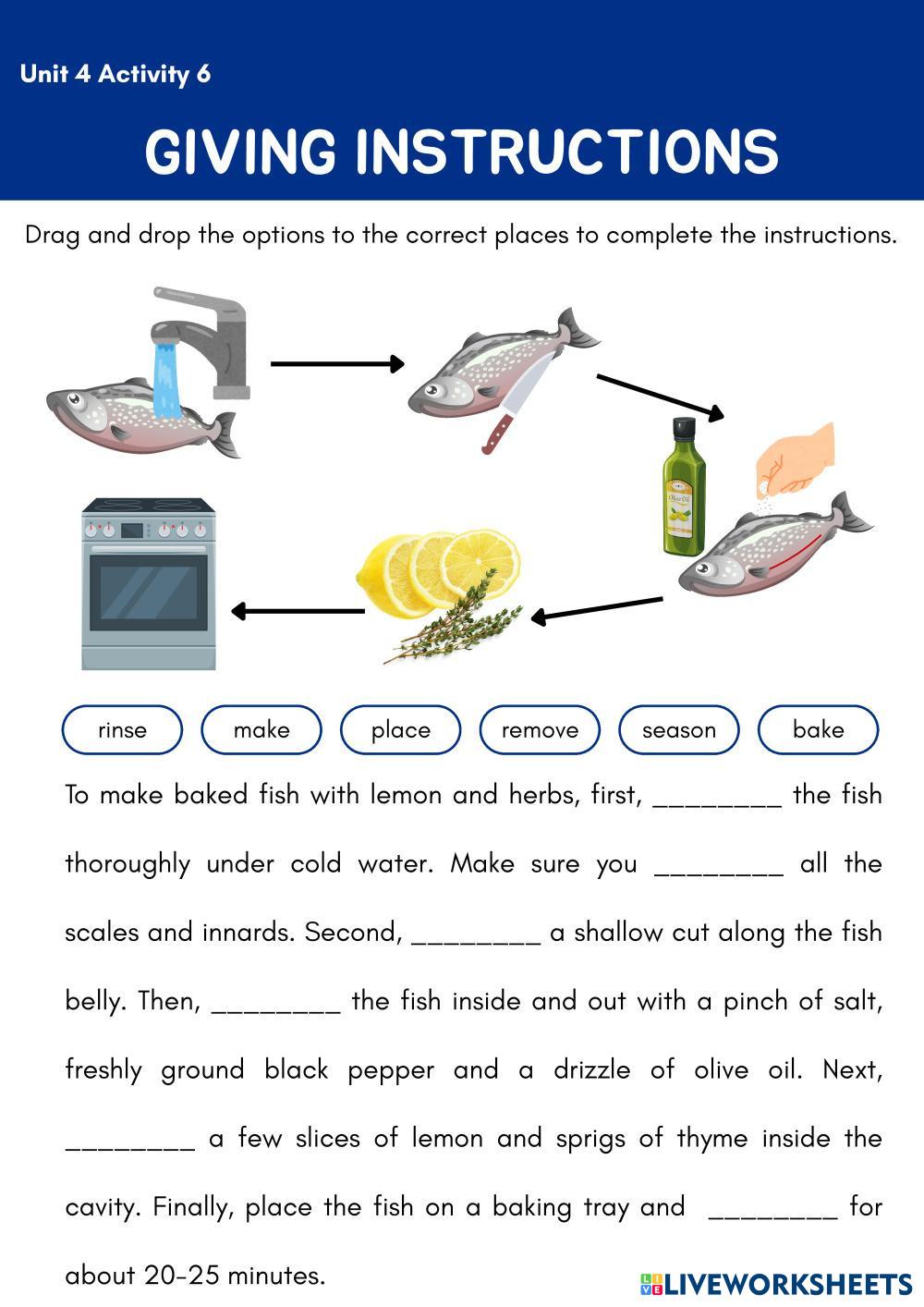 Unit 4 Activity 6

GIVING INSTRUCTIONS

Drag and drop the options to the correct places to complete the instructions.

Olive Oil

rinse make place remove season bake

To make baked fish with lemon and herbs, first, ________ the fish thoroughly under cold water. Make sure you ________ all the scales and innards. Second, ________ a shallow cut along the fish belly. Then, ________ the fish inside and out with a pinch of salt, freshly ground black pepper and a drizzle of olive oil. Next, ________ a few slices of lemon and sprigs of thyme inside the cavity. Finally, place the fish on a baking tray and ________ for about 20-25 minutes.

LIVEWORKSHEETS