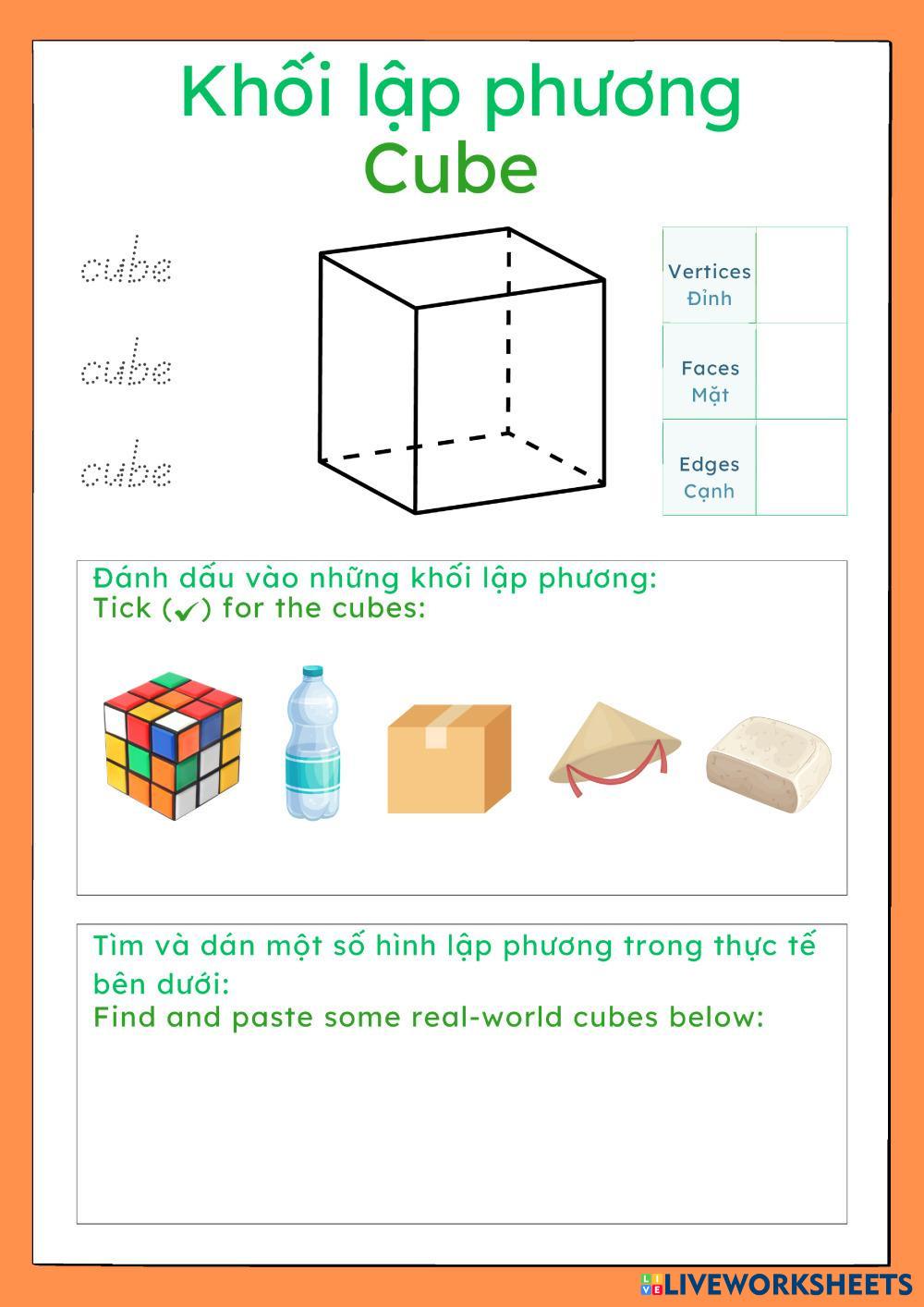 Khối lập phương
Cube

cube
cube
cube

| Vertices Đỉnh | |
|---|---|
| Faces Mặt | |
| Edges Cạnh | |

Đánh dấu vào những khối lập phương:
Tick (✔) for the cubes:

Tìm và dán một số hình lập phương trong thực tế bên dưới:
Find and paste some real-world cubes below:

LIVEWORKSHEETS