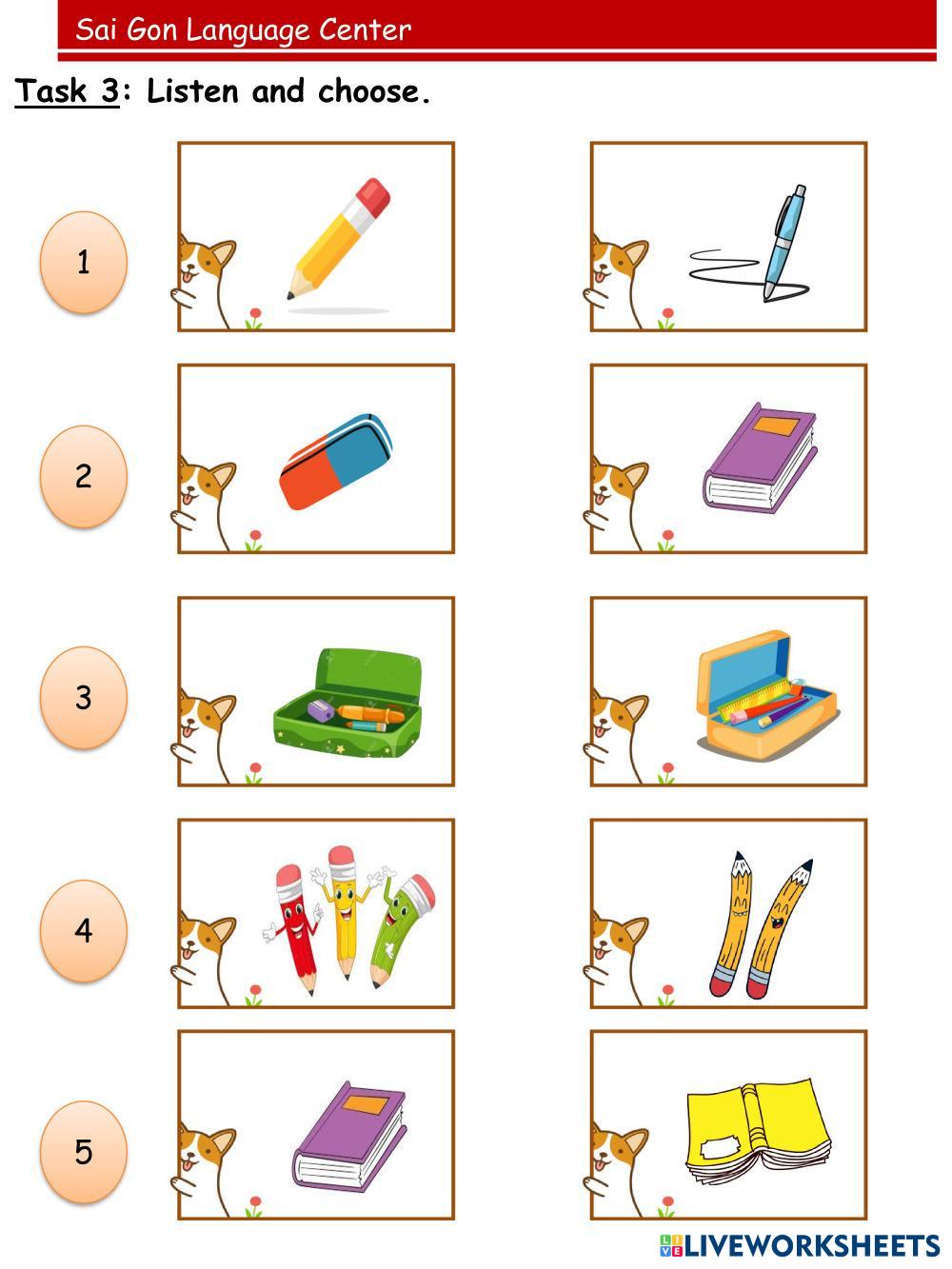 Sai Gon Language Center

Task 3: Listen and choose.

1

2

3

4

5

LIVEWORKSHEETS