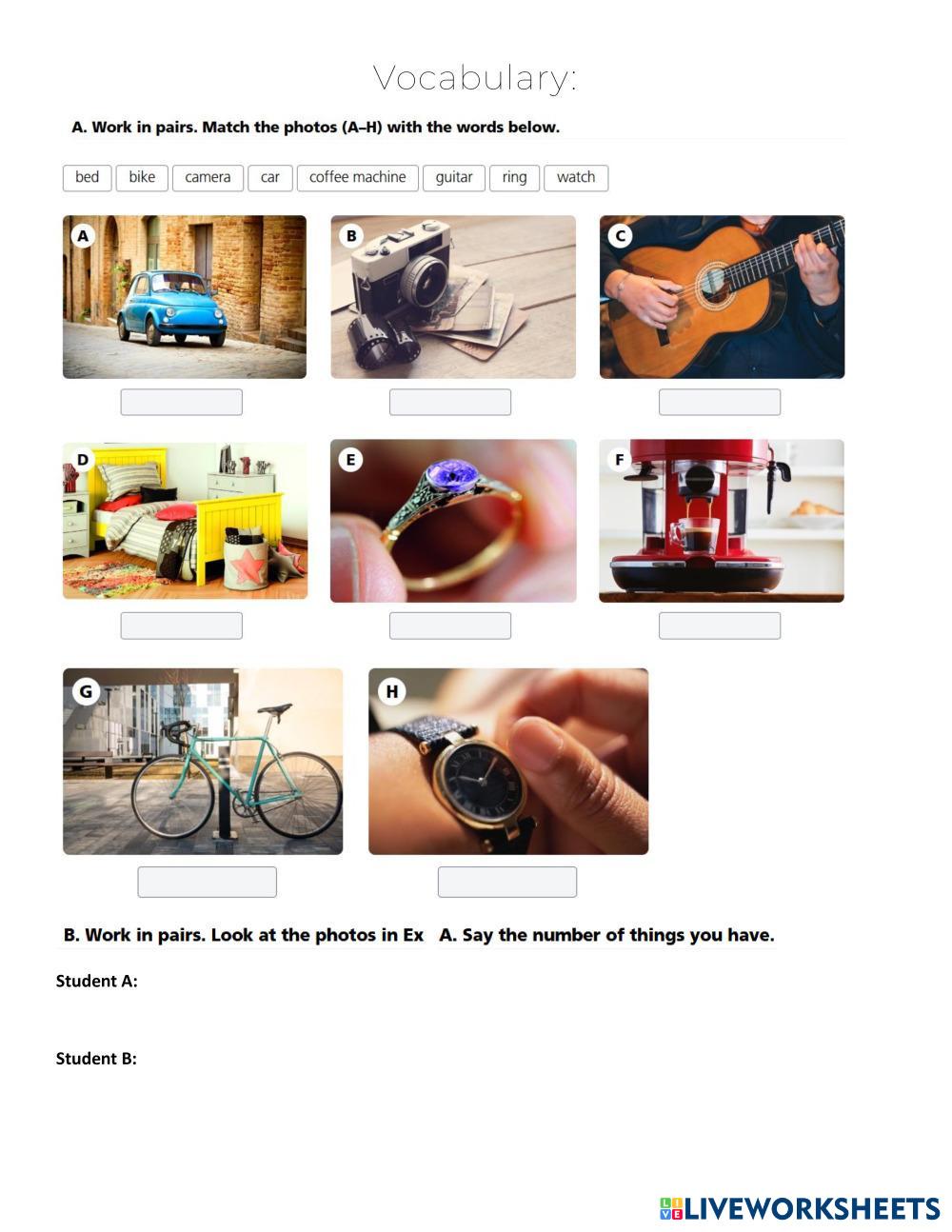 Vocabulary:

A. Work in pairs. Match the photos (A–H) with the words below.

bed bike camera car coffee machine guitar ring watch

A

B

C

D

E

F

G

H

B. Work in pairs. Look at the photos in Ex A. Say the number of things you have.

Student A:

Student B:

LIVEWORKSHEETS