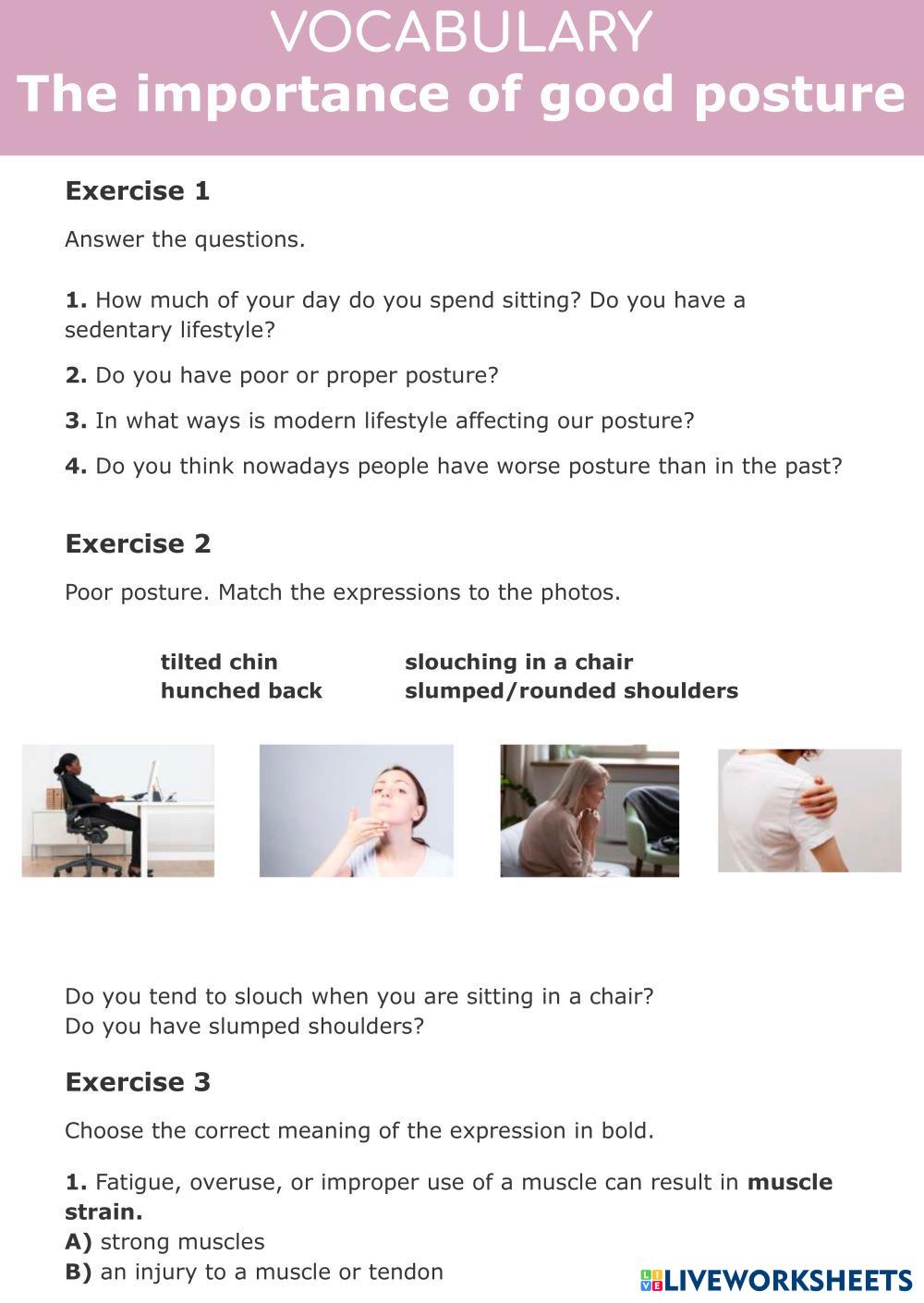 VOCABULARY
The importance of good posture

Exercise 1

Answer the questions.

1. How much of your day do you spend sitting? Do you have a sedentary lifestyle?

2. Do you have poor or proper posture?

3. In what ways is modern lifestyle affecting our posture?

4. Do you think nowadays people have worse posture than in the past?

Exercise 2

Poor posture. Match the expressions to the photos.

tilted chin
hunched back

slouching in a chair
slumped/rounded shoulders

Do you tend to slouch when you are sitting in a chair?
Do you have slumped shoulders?

Exercise 3

Choose the correct meaning of the expression in bold.

1. Fatigue, overuse, or improper use of a muscle can result in muscle strain.
A) strong muscles
B) an injury to a muscle or tendon

LIVEWORKSHEETS