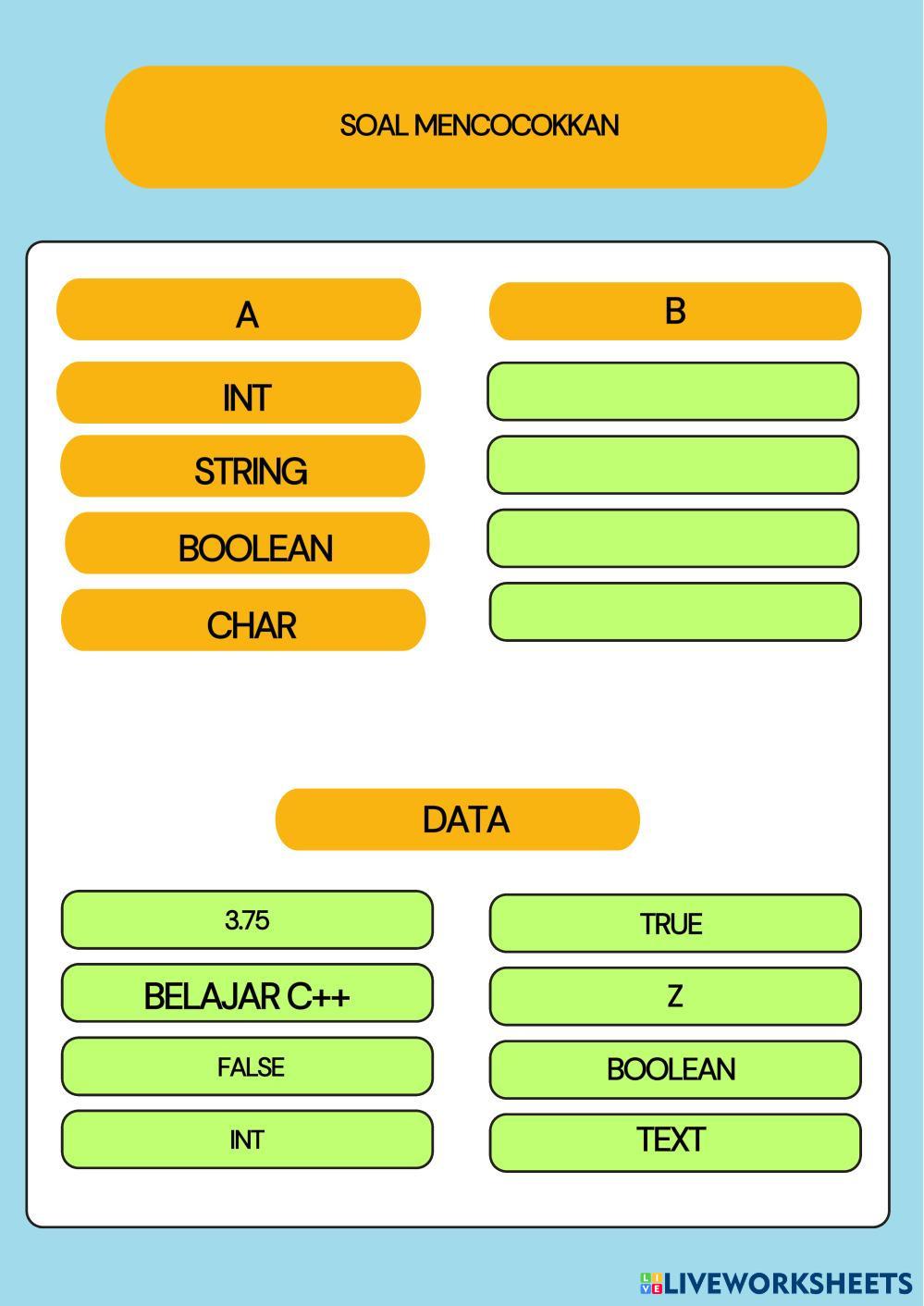 SOAL MENCOCOKKAN

A

INT

STRING

BOOLEAN

CHAR

B

DATA

3.75

BELAJAR C++

FALSE

INT

TRUE

Z

BOOLEAN

TEXT

LIVEWORKSHEETS