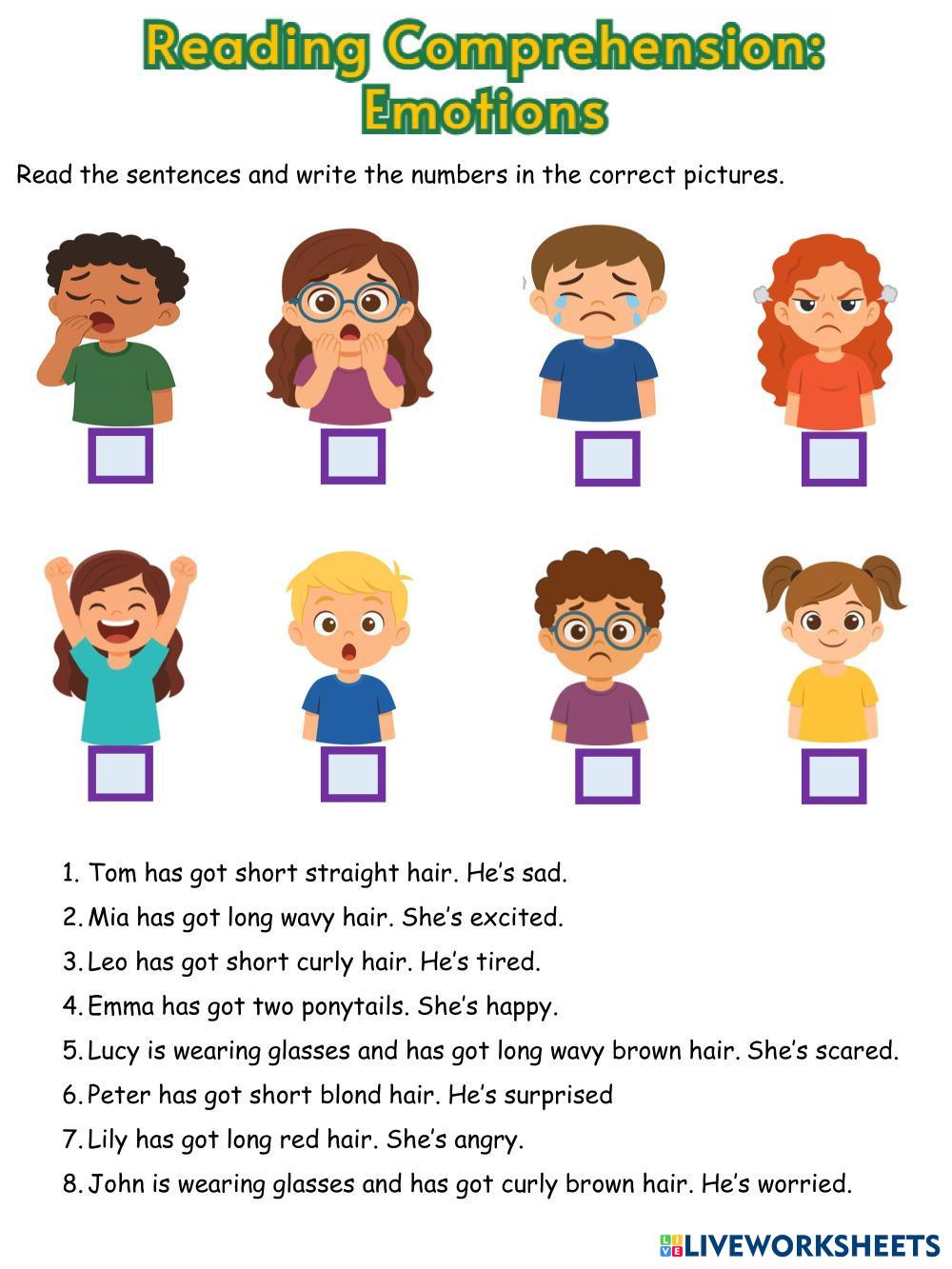 Reading Comprehension: Emotions

Read the sentences and write the numbers in the correct pictures.

1. Tom has got short straight hair. He's sad.
2. Mia has got long wavy hair. She's excited.
3. Leo has got short curly hair. He's tired.
4. Emma has got two ponytails. She's happy.
5. Lucy is wearing glasses and has got long wavy brown hair. She's scared.
6. Peter has got short blond hair. He's surprised
7. Lily has got long red hair. She's angry.
8. John is wearing glasses and has got curly brown hair. He's worried.

LIVEWORKSHEETS