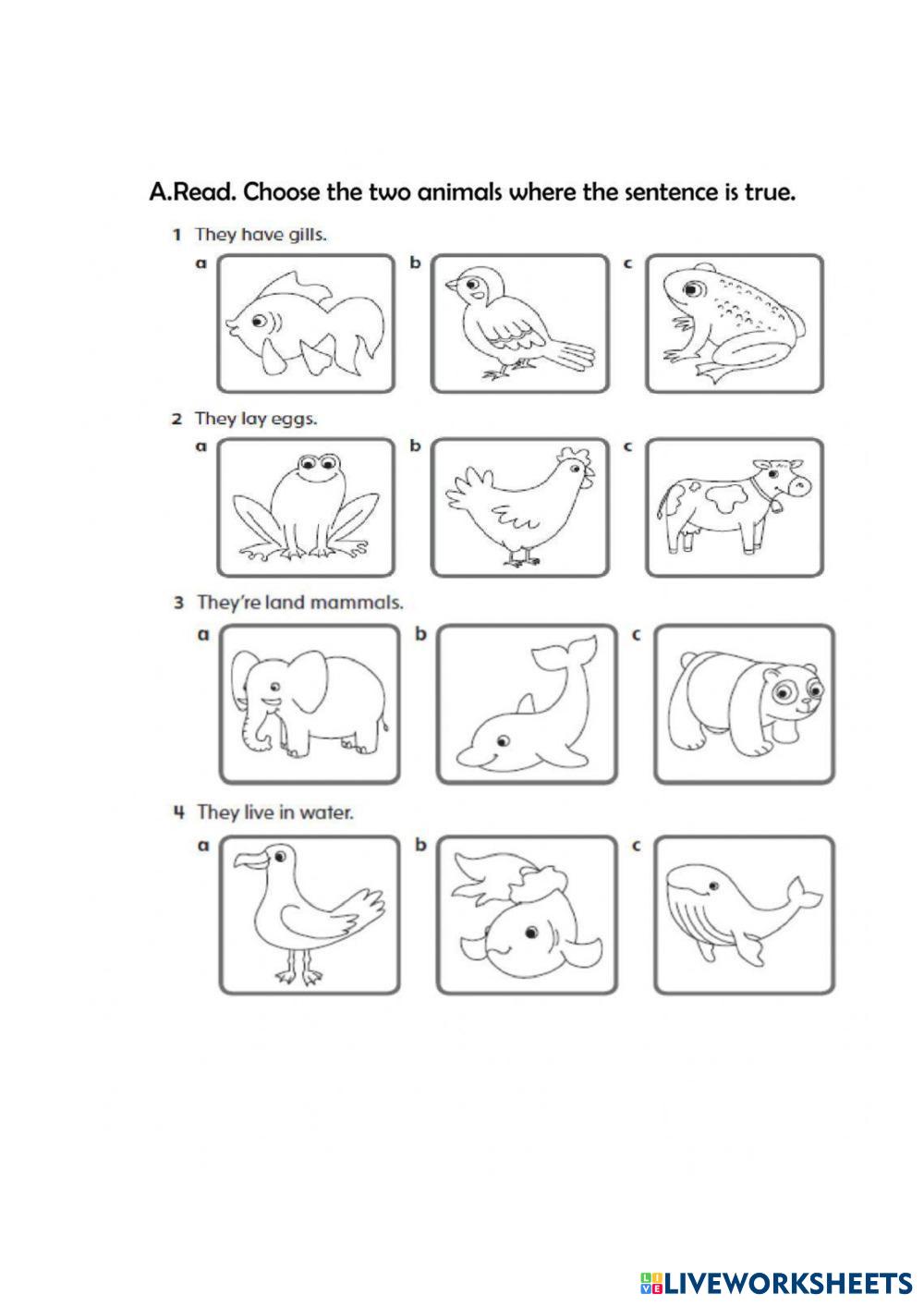 A.Read. Choose the two animals where the sentence is true.

1 They have gills.

a b c

2 They lay eggs.

a b c

3 They're land mammals.

a b c

4 They live in water.

a b c

LIVEWORKSHEETS