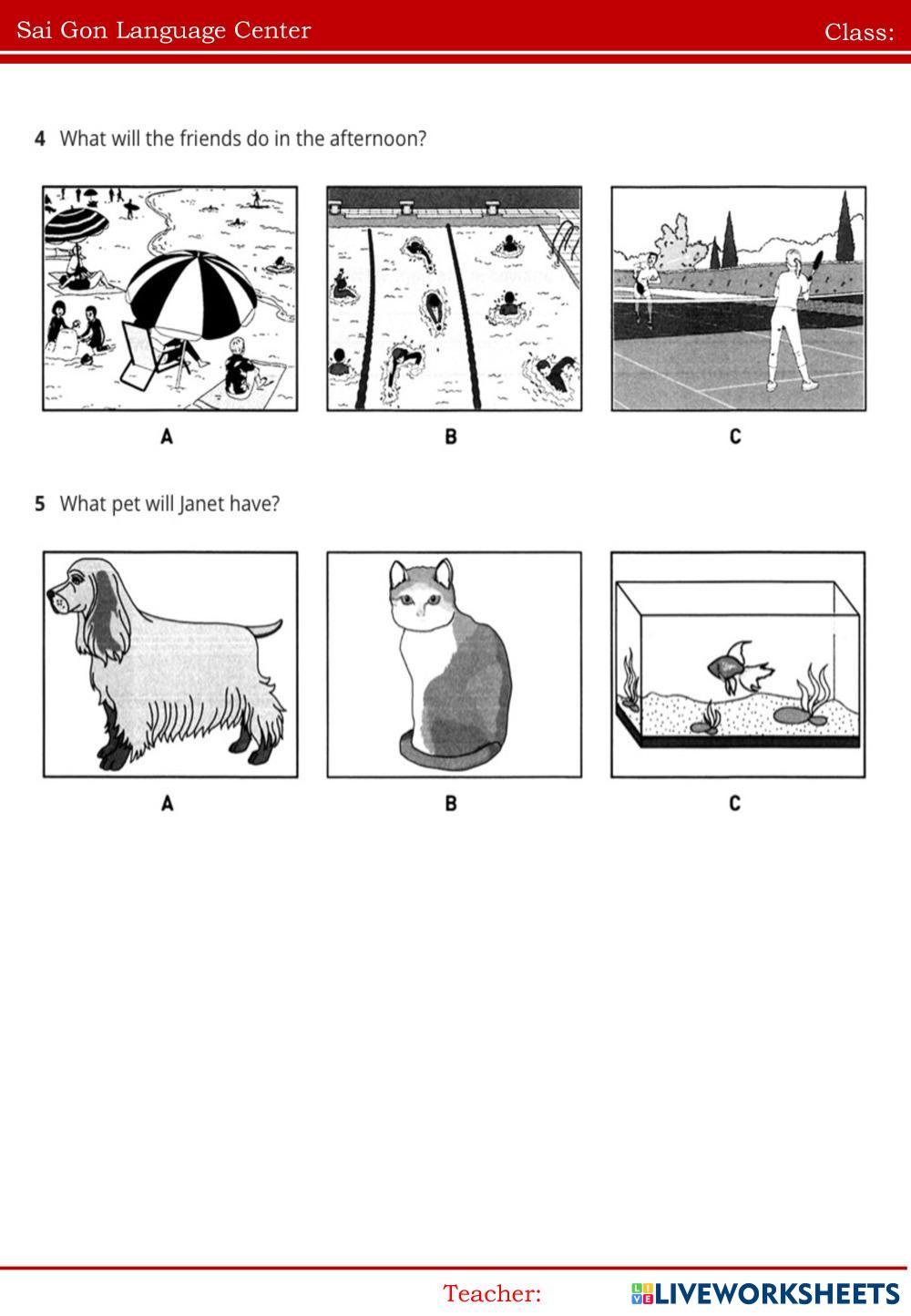 Sai Gon Language Center

Class:

4 What will the friends do in the afternoon?

A

B

C

5 What pet will Janet have?

A

B

C

Teacher:

LIVEWORKSHEETS