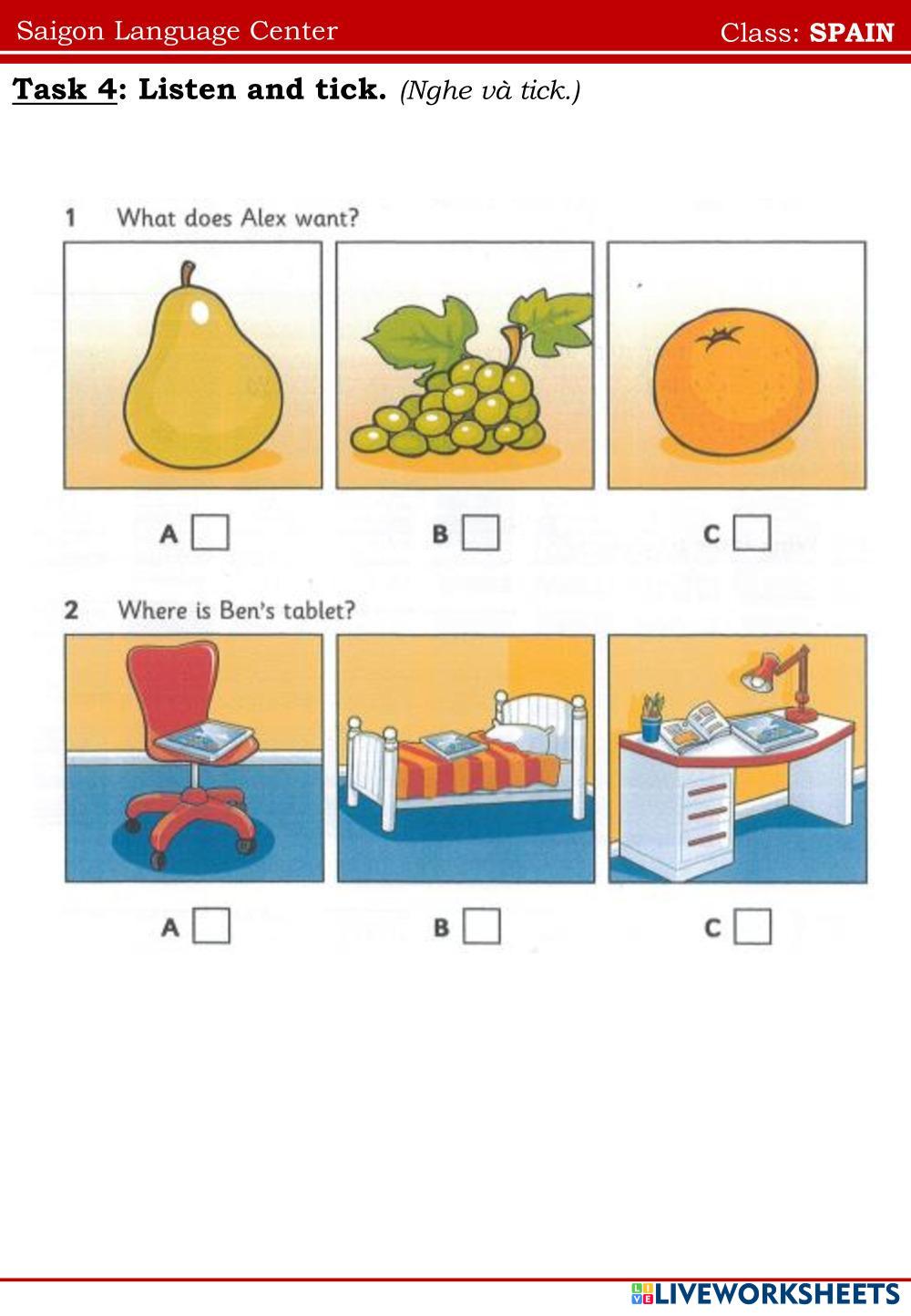 Saigon Language Center

Class: SPAIN

Task 4: Listen and tick. (Nghe và tick.)

1 What does Alex want?

A

B

C

2 Where is Ben's tablet?

A

B

C

LIVEWORKSHEETS