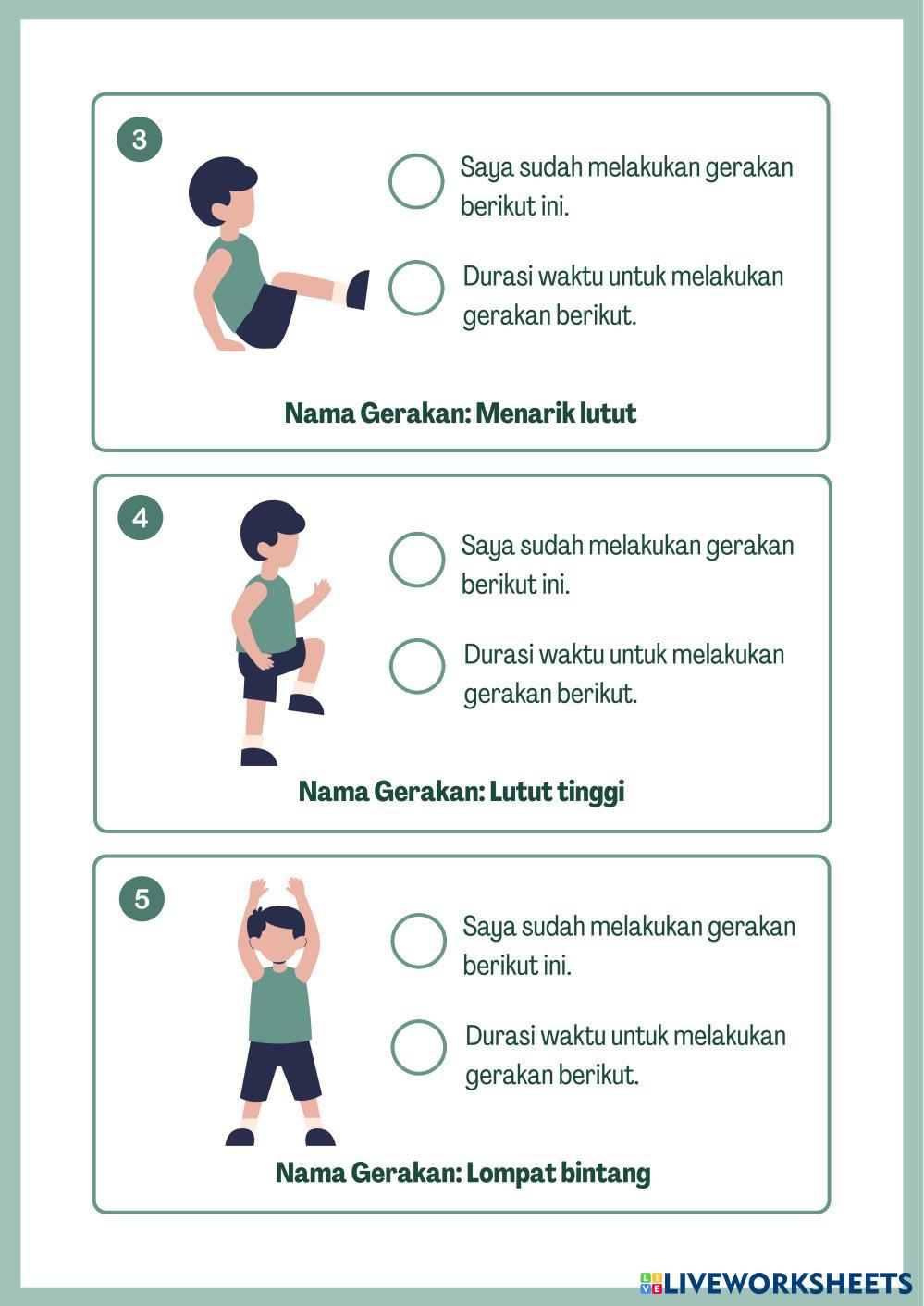 3

Saya sudah melakukan gerakan berikut ini.

Durasi waktu untuk melakukan gerakan berikut.

Nama Gerakan: Menarik lutut

4

Saya sudah melakukan gerakan berikut ini.

Durasi waktu untuk melakukan gerakan berikut.

Nama Gerakan: Lutut tinggi

5

Saya sudah melakukan gerakan berikut ini.

Durasi waktu untuk melakukan gerakan berikut.

Nama Gerakan: Lompat bintang

LIVEWORKSHEETS