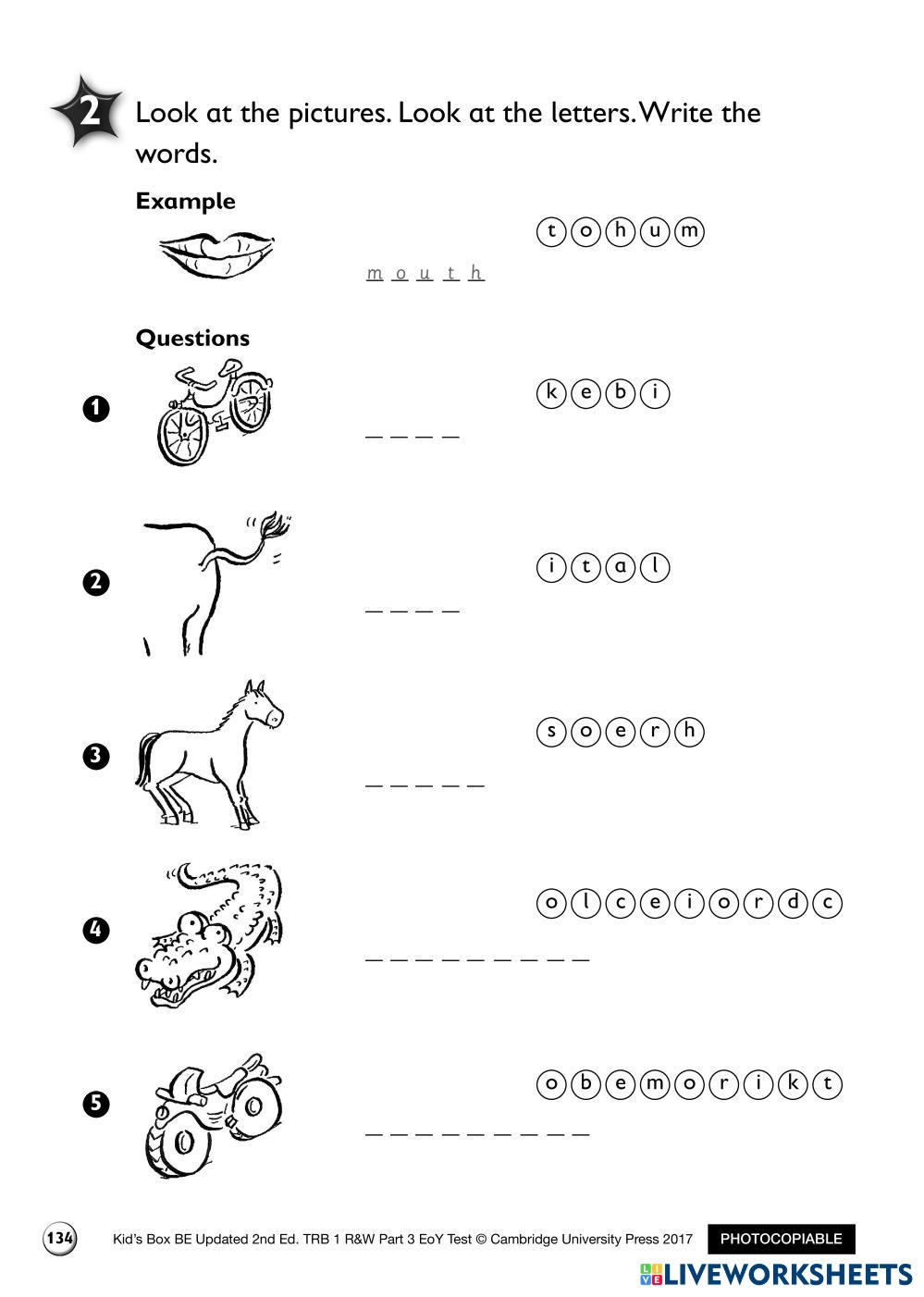 2 Look at the pictures. Look at the letters. Write the words.

Example

t o h u m

m o u t h

Questions

1 k e b i

_ _ _ _

2 i t a l

_ _ _ _

3 s o e r h

_ _ _ _ _

4 o l c e i o r d c

_ _ _ _ _ _ _ _ _

5 o b e m o r i k t

_ _ _ _ _ _ _ _ _

134 Kid's Box BE Updated 2nd Ed. TRB 1 R&W Part 3 EoY Test © Cambridge University Press 2017 PHOTOCOPIABLE

LIVEWORKSHEETS