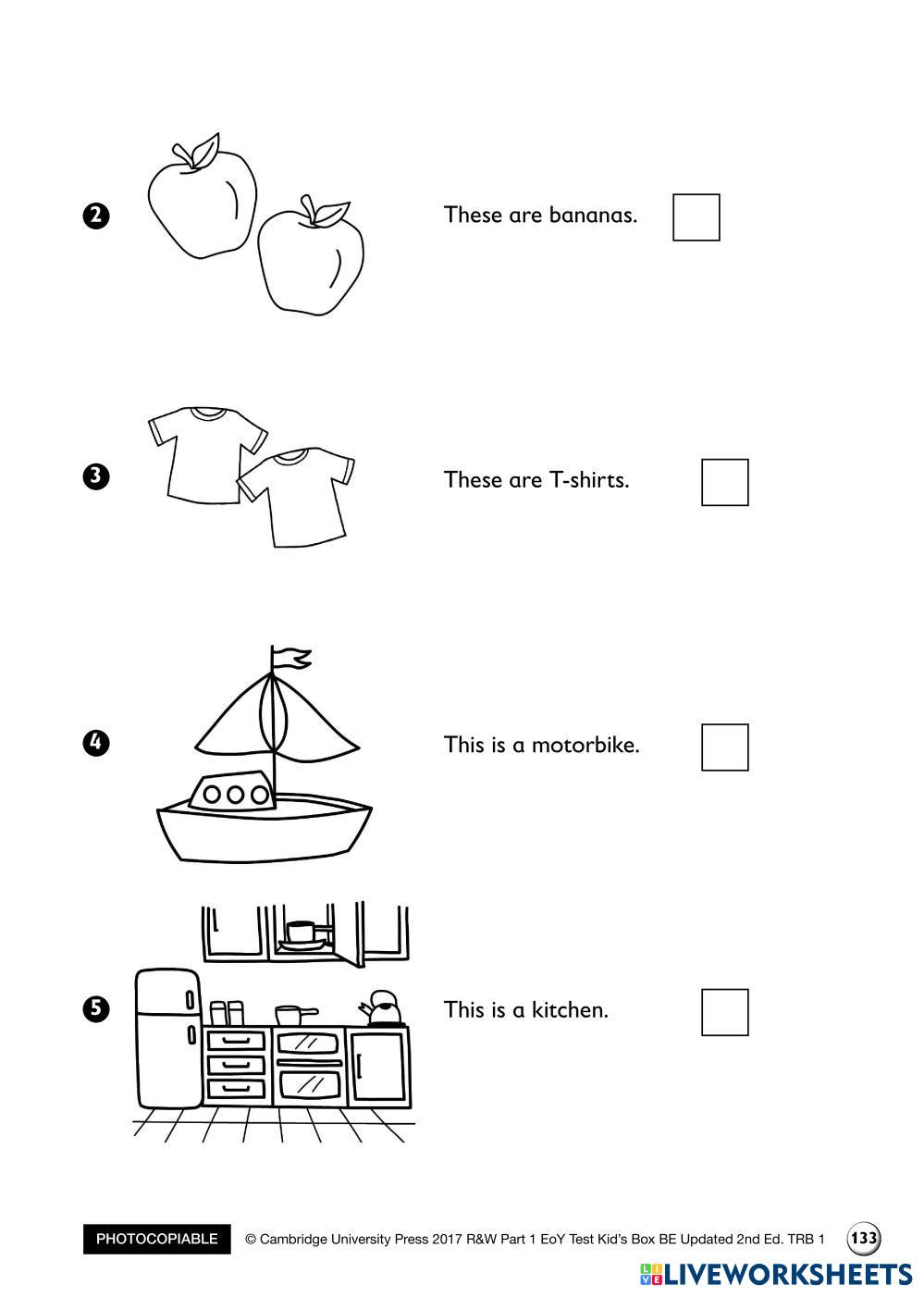 2 These are bananas.

3 These are T-shirts.

4 This is a motorbike.

5 This is a kitchen.

PHOTOCOPIABLE © Cambridge University Press 2017 R&W Part 1 EoY Test Kid's Box BE Updated 2nd Ed. TRB 1 133

LIVEWORKSHEETS