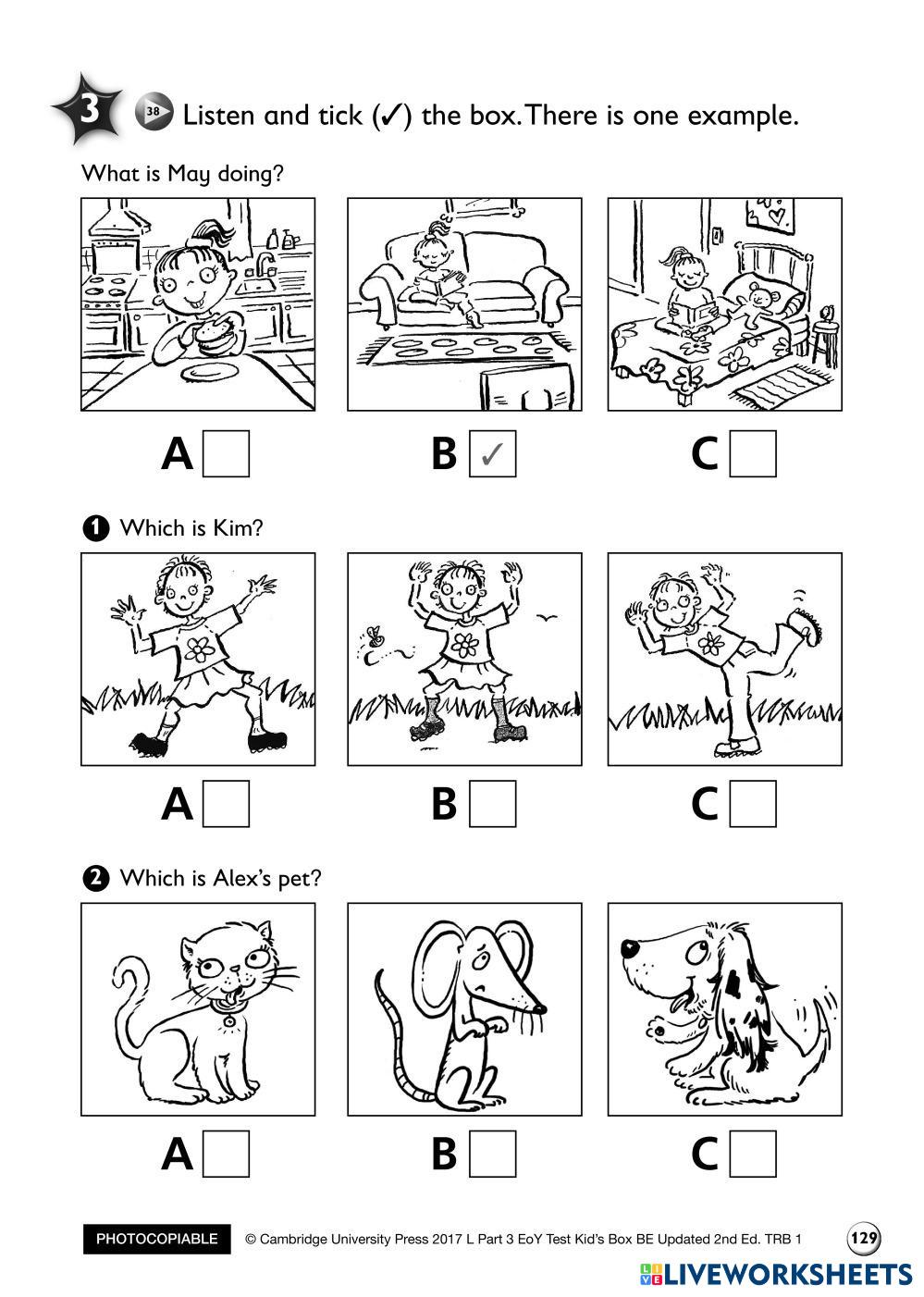 3 38 Listen and tick (✓) the box. There is one example.

What is May doing?

A B ✓ C

1 Which is Kim?

A B C

2 Which is Alex's pet?

A B C

PHOTOCOPIABLE © Cambridge University Press 2017 L Part 3 EoY Test Kid's Box BE Updated 2nd Ed. TRB 1 129

LIVEWORKSHEETS