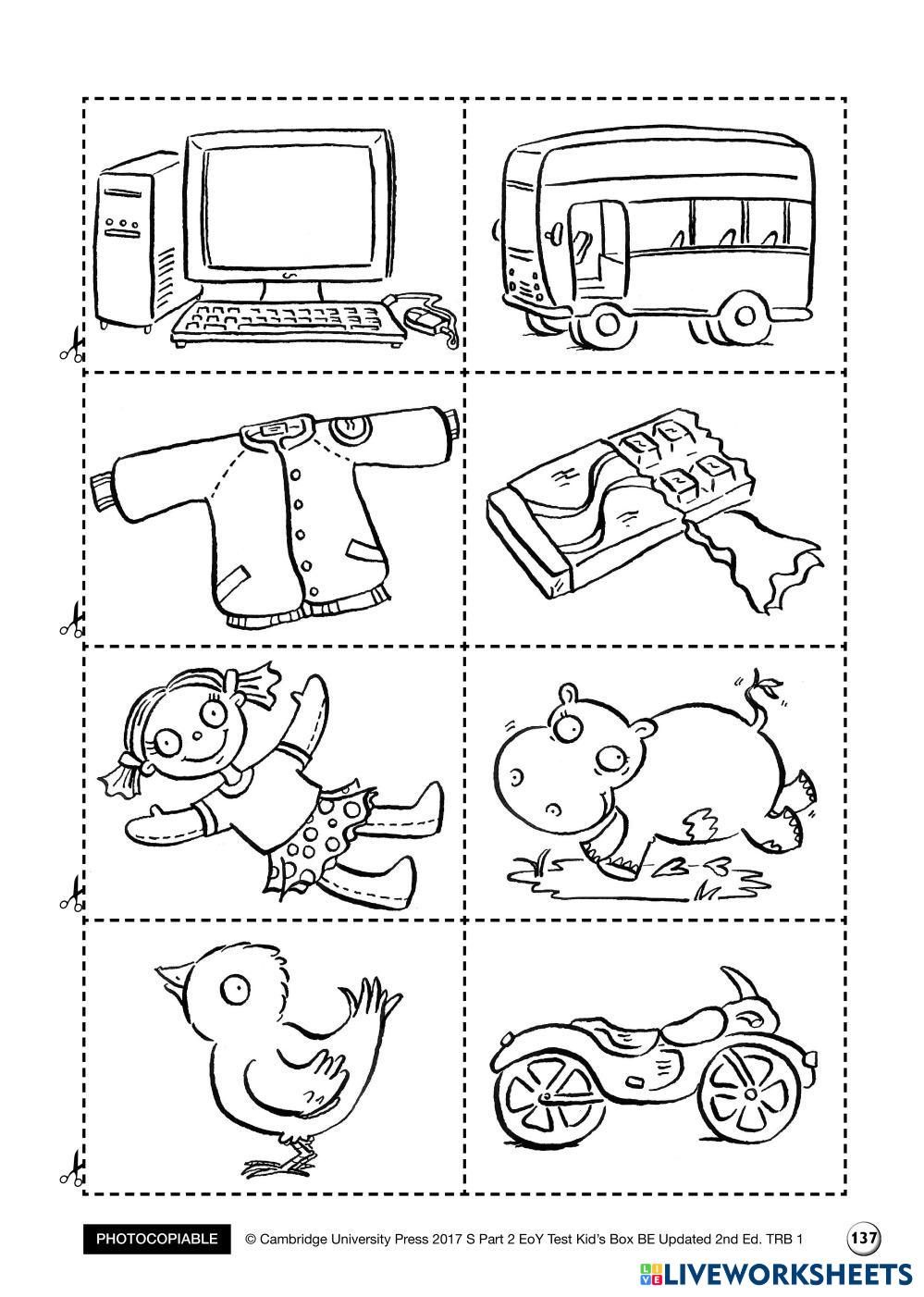 PHOTOCOPIABLE © Cambridge University Press 2017 S Part 2 EoY Test Kid's Box BE Updated 2nd Ed. TRB 1

137

LIVEWORKSHEETS