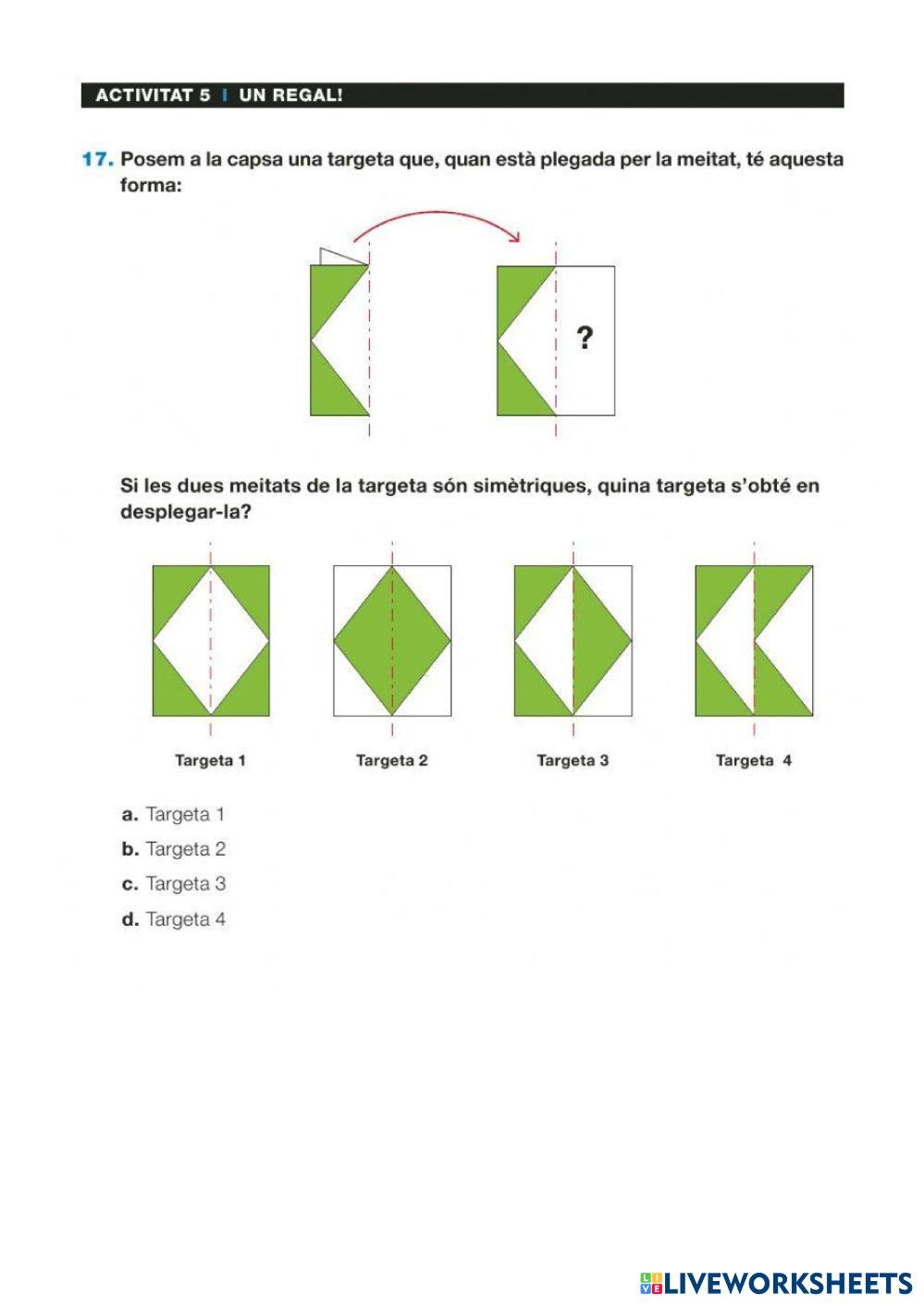 ACTIVITAT 5 | UN REGAL!

17. Posem a la capsa una targeta que, quan està plegada per la meitat, té aquesta forma:

?

Si les dues meitats de la targeta són simètriques, quina targeta s'obté en desplegar-la?

Targeta 1

Targeta 2

Targeta 3

Targeta 4

a. Targeta 1

b. Targeta 2

c. Targeta 3

d. Targeta 4

LIVEWORKSHEETS