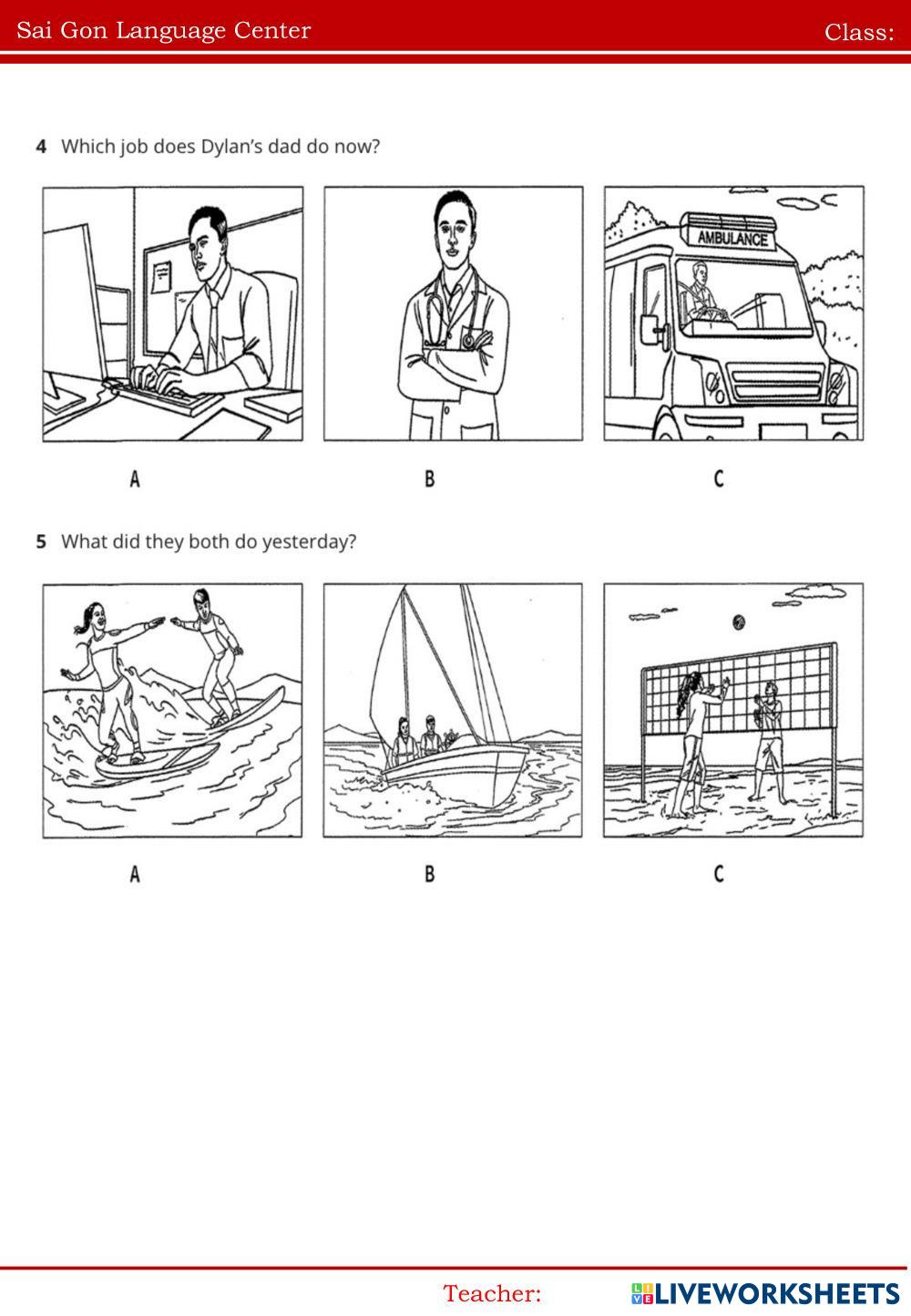 Sai Gon Language Center

Class:

4 Which job does Dylan's dad do now?

AMBULANCE

A

B

C

5 What did they both do yesterday?

A

B

C

Teacher:

LIVEWORKSHEETS