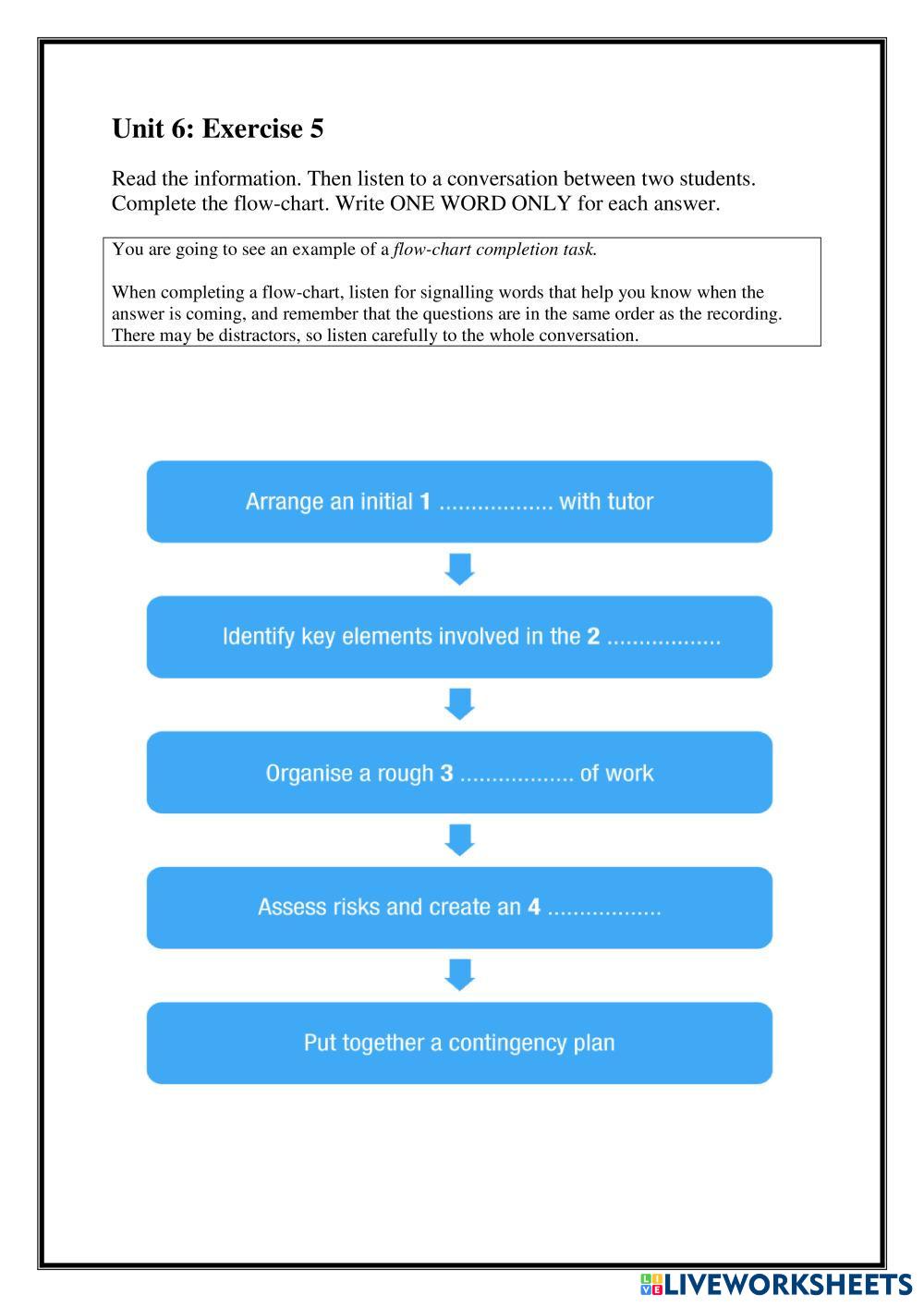 Unit 6: Exercise 5

Read the information. Then listen to a conversation between two students. Complete the flow-chart. Write ONE WORD ONLY for each answer.

You are going to see an example of a flow-chart completion task.

When completing a flow-chart, listen for signalling words that help you know when the answer is coming, and remember that the questions are in the same order as the recording. There may be distractors, so listen carefully to the whole conversation.

Arrange an initial 1 .................. with tutor

Identify key elements involved in the 2 ..................

Organise a rough 3 .................. of work

Assess risks and create an 4 ..................

Put together a contingency plan

LIVEWORKSHEETS