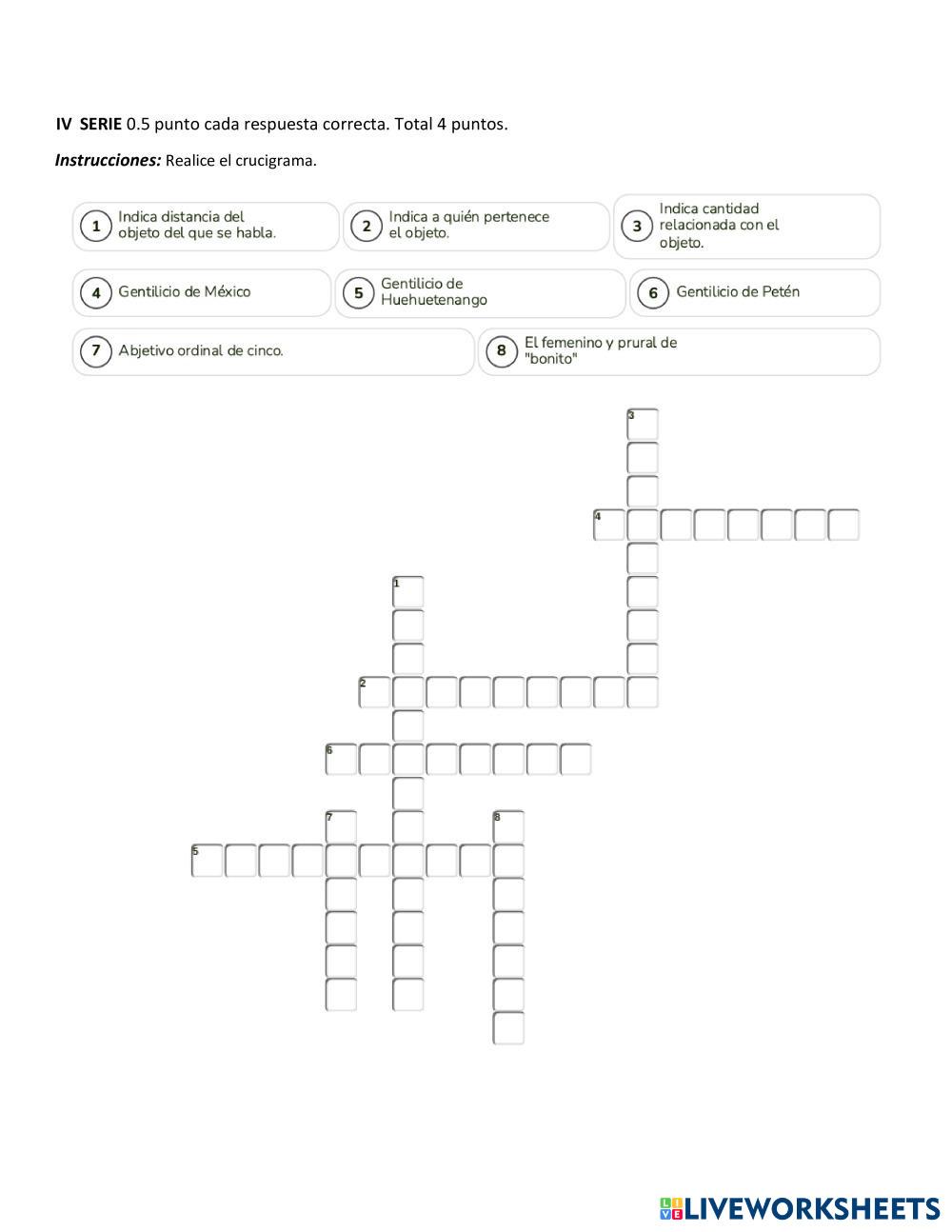 IV SERIE 0.5 punto cada respuesta correcta. Total 4 puntos.

Instrucciones: Realice el crucigrama.

1 Indica distancia del objeto del que se habla.

2 Indica a quién pertenece el objeto.

3 Indica cantidad relacionada con el objeto.

4 Gentilicio de México

5 Gentilicio de Huehuetenango

6 Gentilicio de Petén

7 Abjetivo ordinal de cinco.

8 El femenino y prural de "bonito"

3

4

1

2

6

7

8

5

LIVEWORKSHEETS