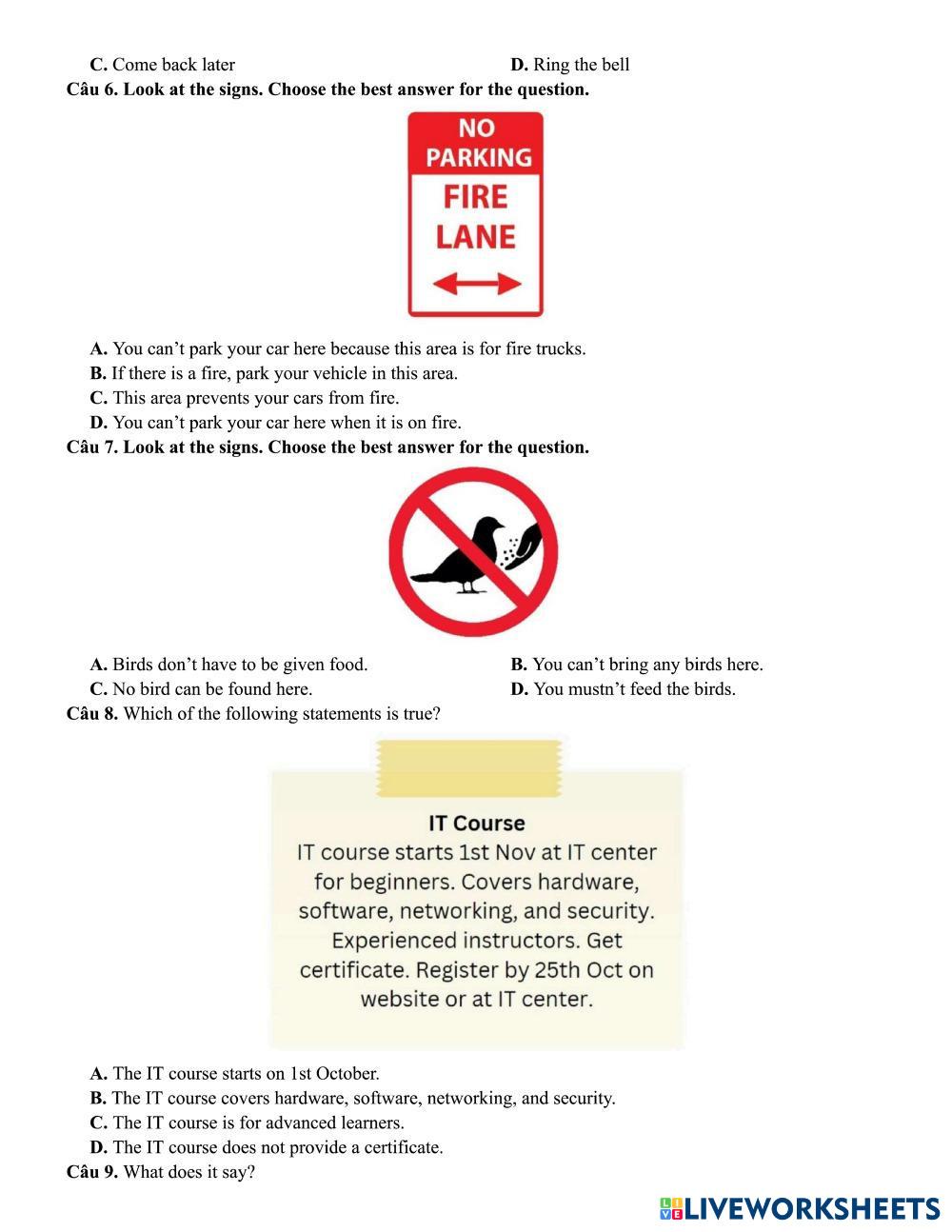 C. Come back later
D. Ring the bell

Câu 6. Look at the signs. Choose the best answer for the question.

NO PARKING
FIRE LANE

A. You can’t park your car here because this area is for fire trucks.
B. If there is a fire, park your vehicle in this area.
C. This area prevents your cars from fire.
D. You can’t park your car here when it is on fire.

Câu 7. Look at the signs. Choose the best answer for the question.

A. Birds don’t have to be given food.
B. You can’t bring any birds here.
C. No bird can be found here.
D. You mustn’t feed the birds.

Câu 8. Which of the following statements is true?

IT Course
IT course starts 1st Nov at IT center for beginners. Covers hardware, software, networking, and security. Experienced instructors. Get certificate. Register by 25th Oct on website or at IT center.

A. The IT course starts on 1st October.
B. The IT course covers hardware, software, networking, and security.
C. The IT course is for advanced learners.
D. The IT course does not provide a certificate.

Câu 9. What does it say?

LIVEWORKSHEETS