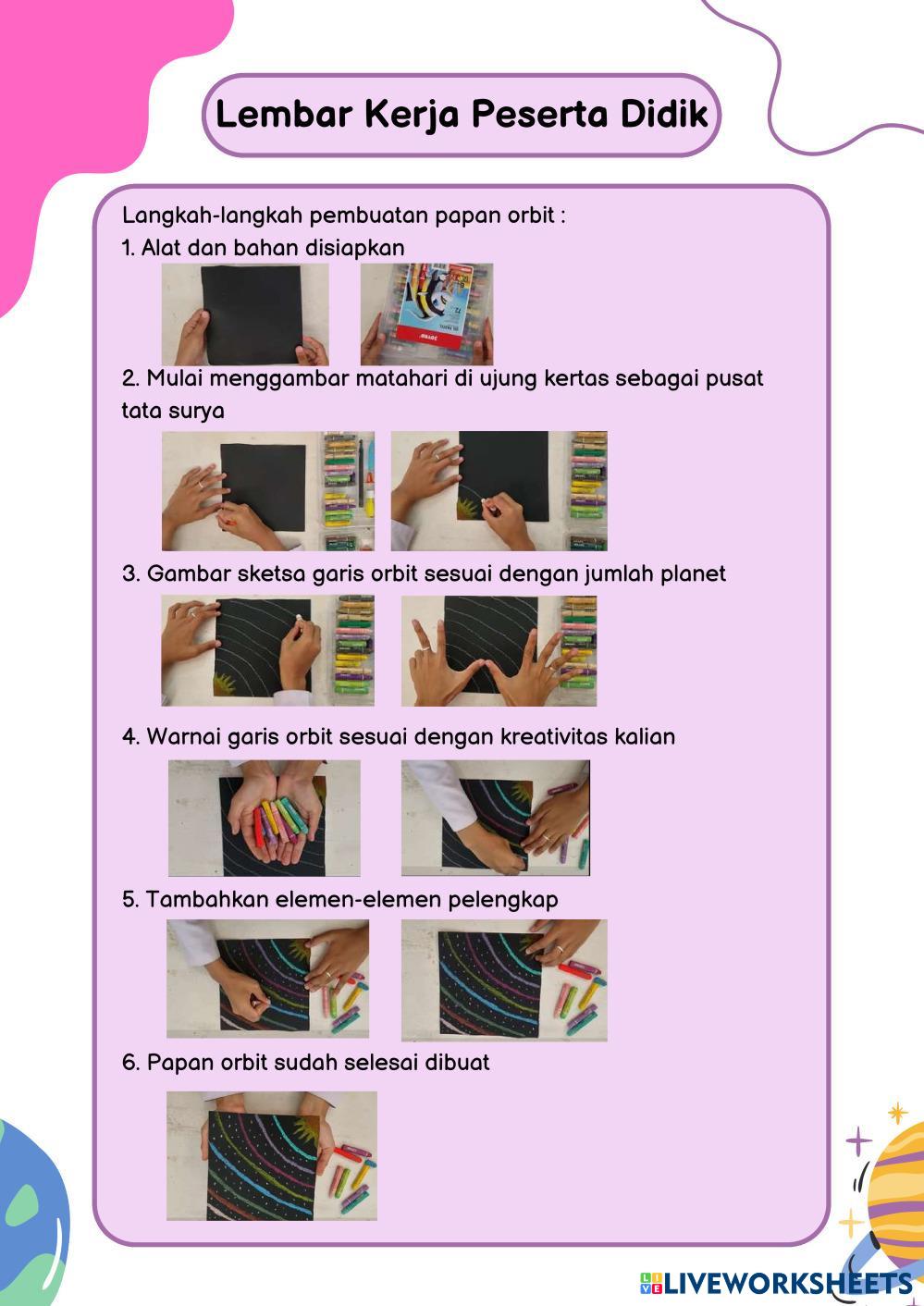 Lembar Kerja Peserta Didik

Langkah-langkah pembuatan papan orbit :
1. Alat dan bahan disiapkan

2. Mulai menggambar matahari di ujung kertas sebagai pusat tata surya

3. Gambar sketsa garis orbit sesuai dengan jumlah planet

4. Warnai garis orbit sesuai dengan kreativitas kalian

5. Tambahkan elemen-elemen pelengkap

6. Papan orbit sudah selesai dibuat

LIVEWORKSHEETS