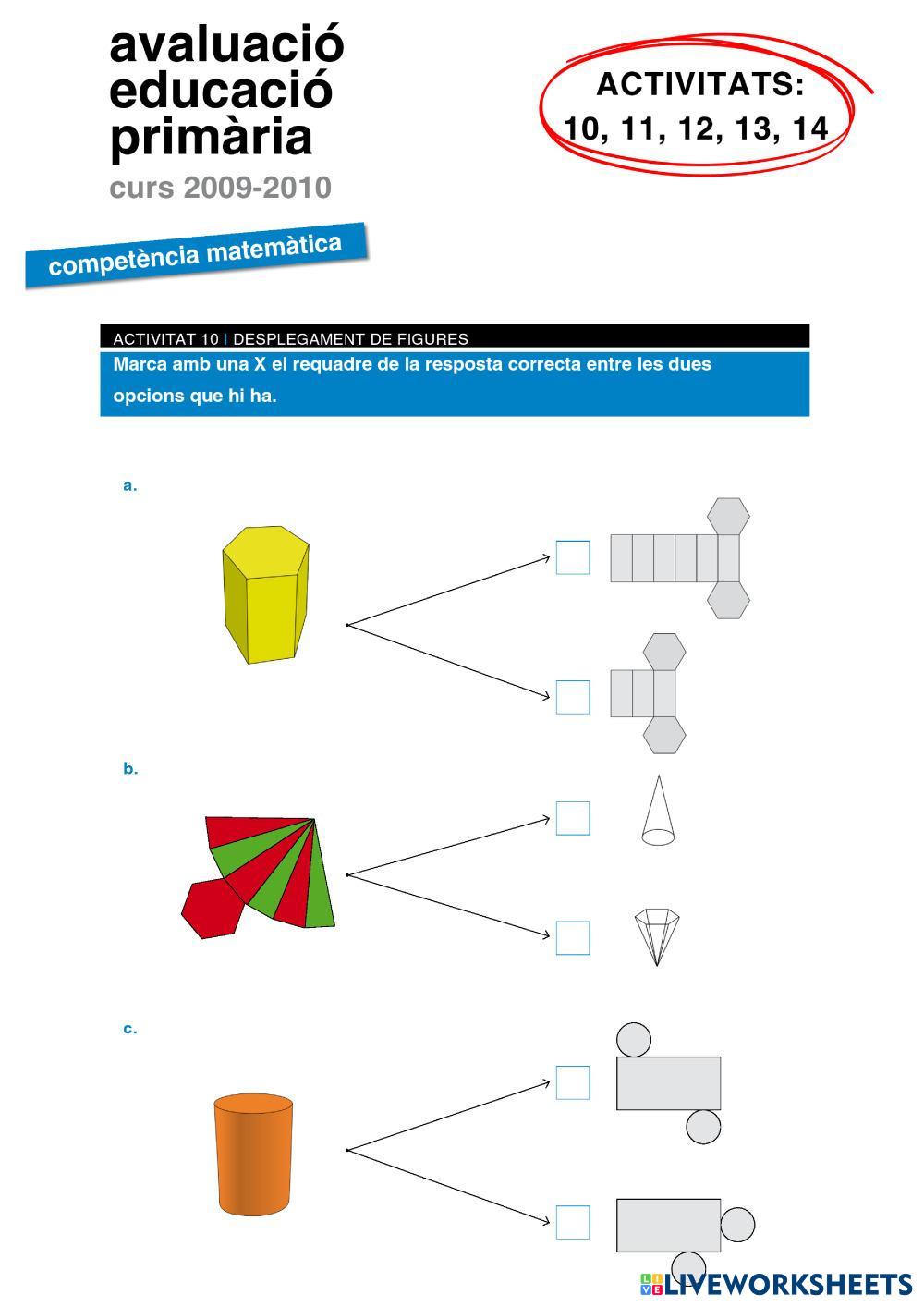 avaluació
educació
primària
curs 2009-2010

ACTIVITATS:
10, 11, 12, 13, 14

competència matemàtica

ACTIVITAT 10 | DESPLEGAMENT DE FIGURES

Marca amb una X el requadre de la resposta correcta entre les dues opcions que hi ha.

a.

b.

c.

LIVEWORKSHEETS