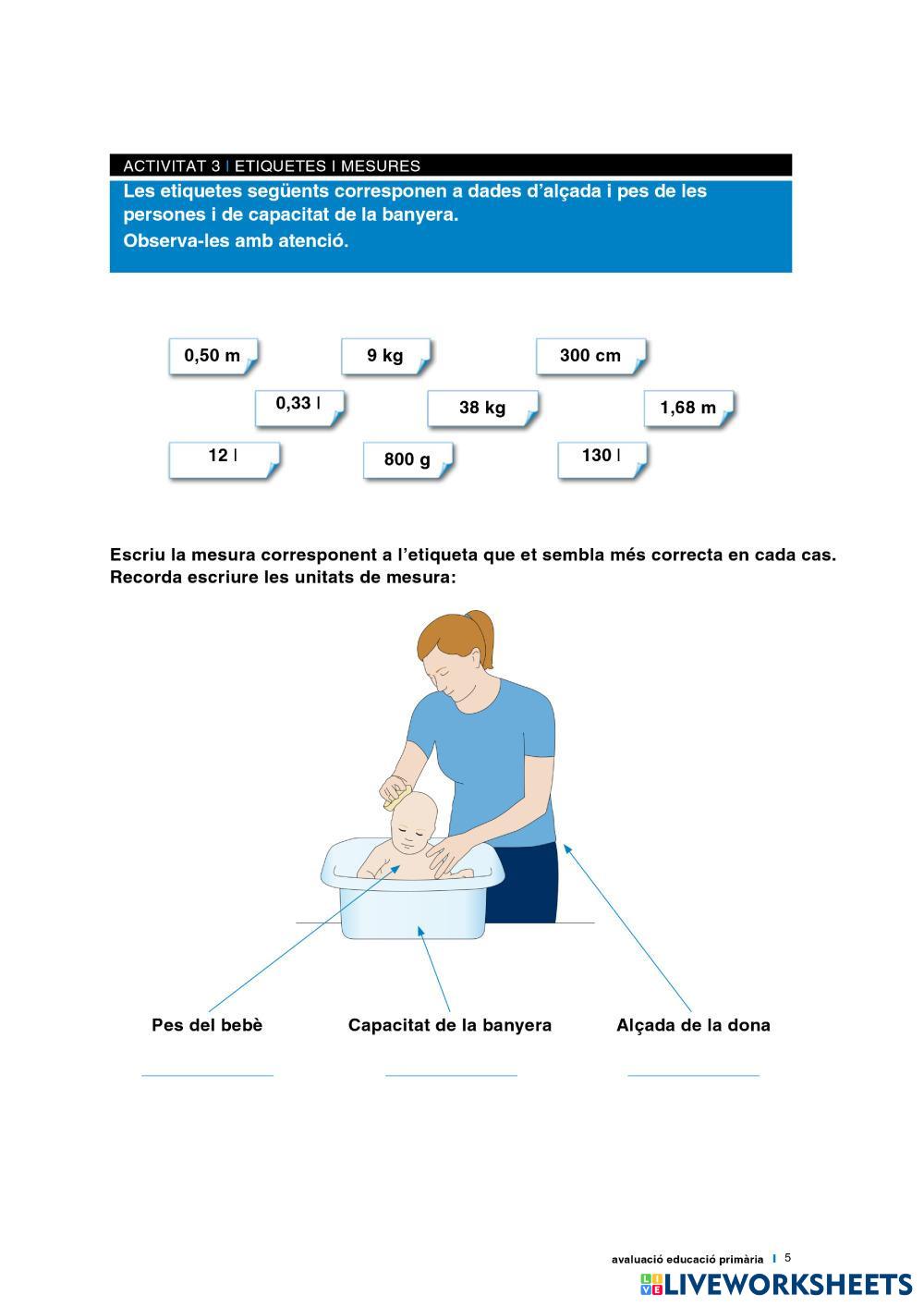 ACTIVITAT 3 | ETIQUETES I MESURES

Les etiquetes següents corresponen a dades d'alçada i pes de les persones i de capacitat de la banyera.
Observa-les amb atenció.

0,50 m

9 kg

300 cm

0,33 l

38 kg

1,68 m

12 l

800 g

130 l

Escriu la mesura corresponent a l'etiqueta que et sembla més correcta en cada cas.
Recorda escriure les unitats de mesura:

Pes del bebè

Capacitat de la banyera

Alçada de la dona

avaluació educació primària | 5

LIVEWORKSHEETS