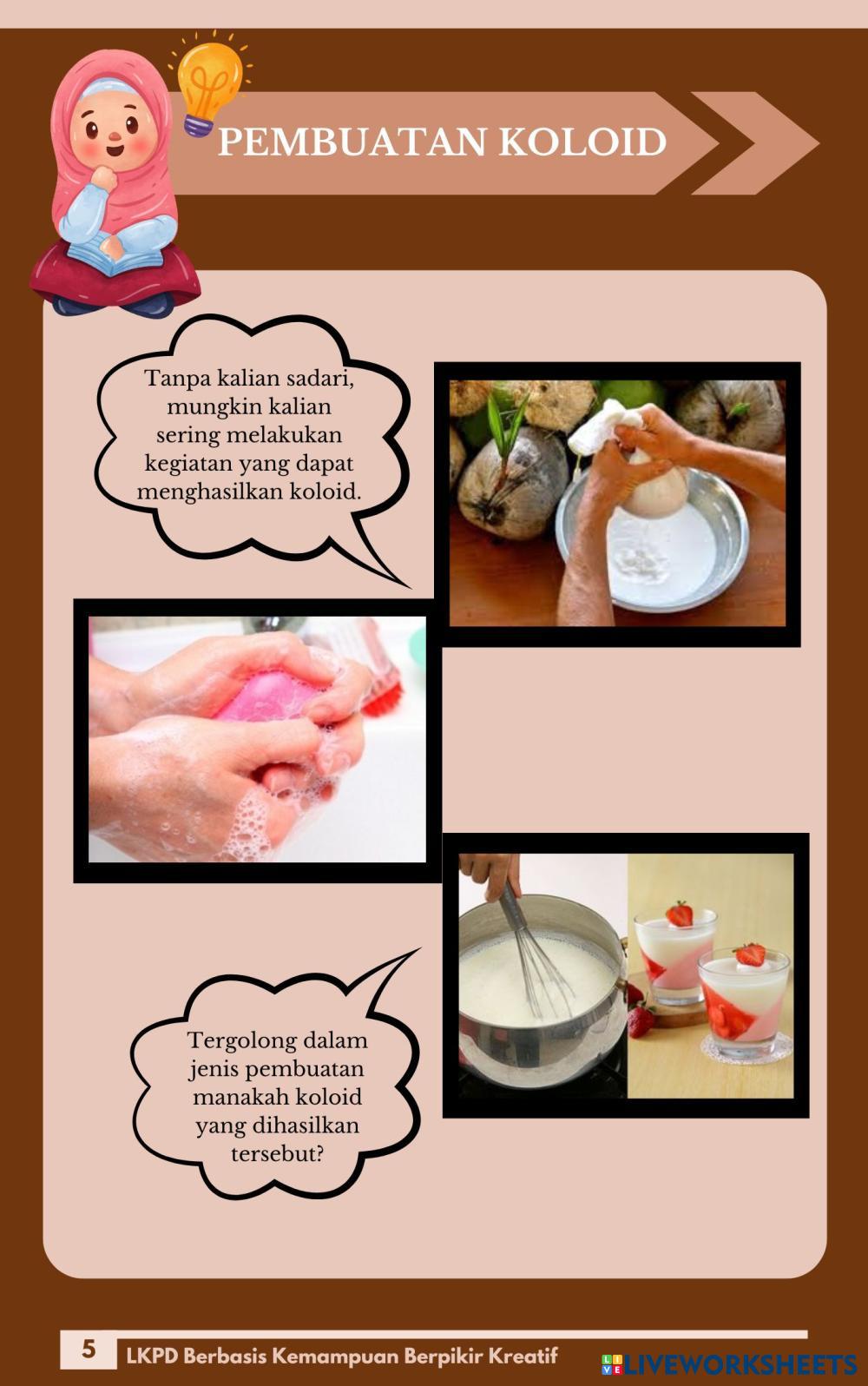 PEMBUATAN KOLOID

Tanpa kalian sadari, mungkin kalian sering melakukan kegiatan yang dapat menghasilkan koloid.

Tergolong dalam jenis pembuatan manakah koloid yang dihasilkan tersebut?

5 LKPD Berbasis Kemampuan Berpikir Kreatif

LIVEWORKSHEETS