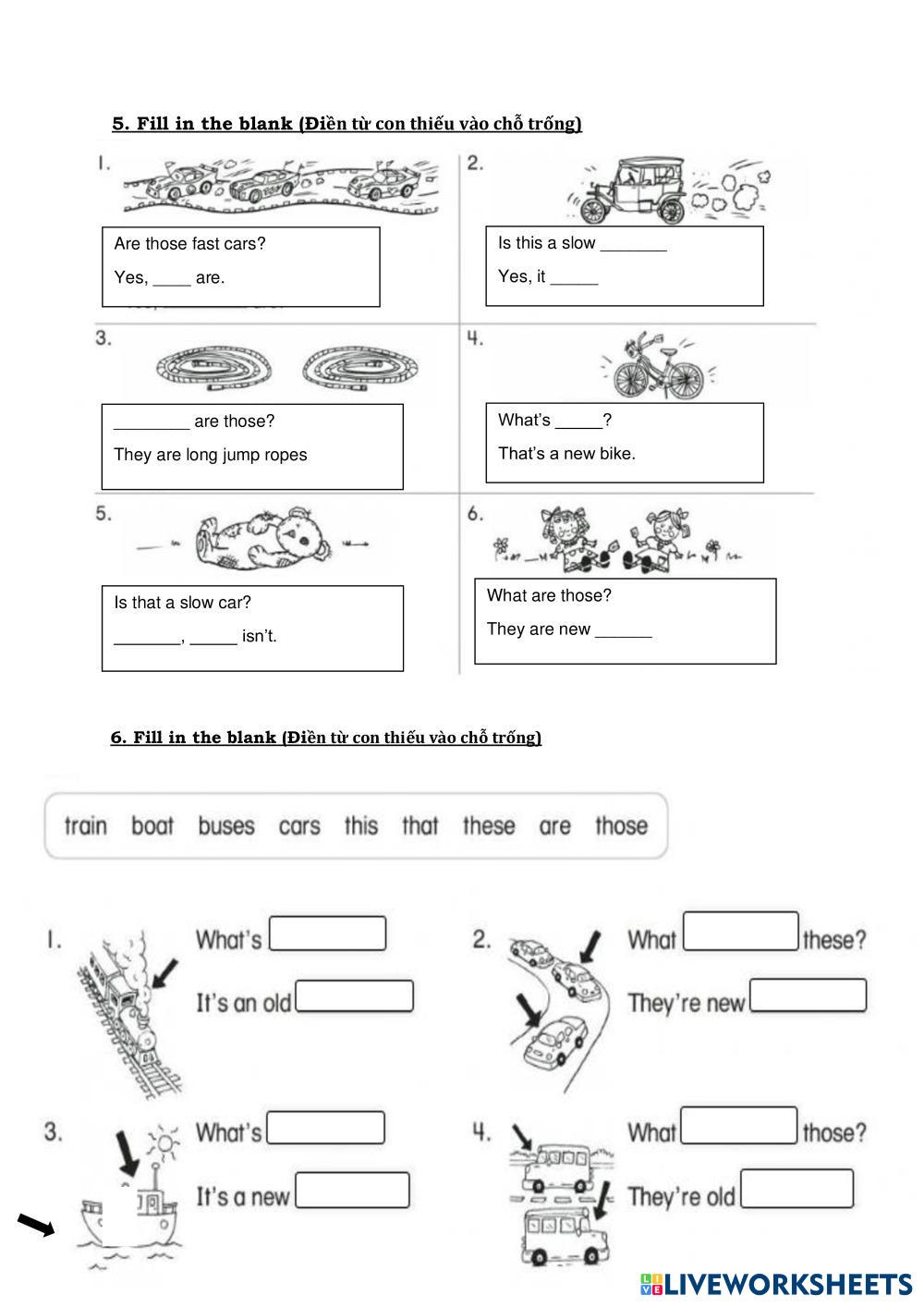 5. Fill in the blank (Điền từ con thiếu vào chỗ trống)

1.

Are those fast cars?

Yes, ____ are.

2.

Is this a slow _______

Yes, it _____

3.

________ are those?

They are long jump ropes

4.

What's _____?

That's a new bike.

5.

Is that a slow car?

_______, _____ isn't.

6.

What are those?

They are new ______

6. Fill in the blank (Điền từ con thiếu vào chỗ trống)

train boat buses cars this that these are those

1. What's
It's an old

2. What these?
They're new

3. What's
It's a new

4. What those?
They're old

LIVEWORKSHEETS