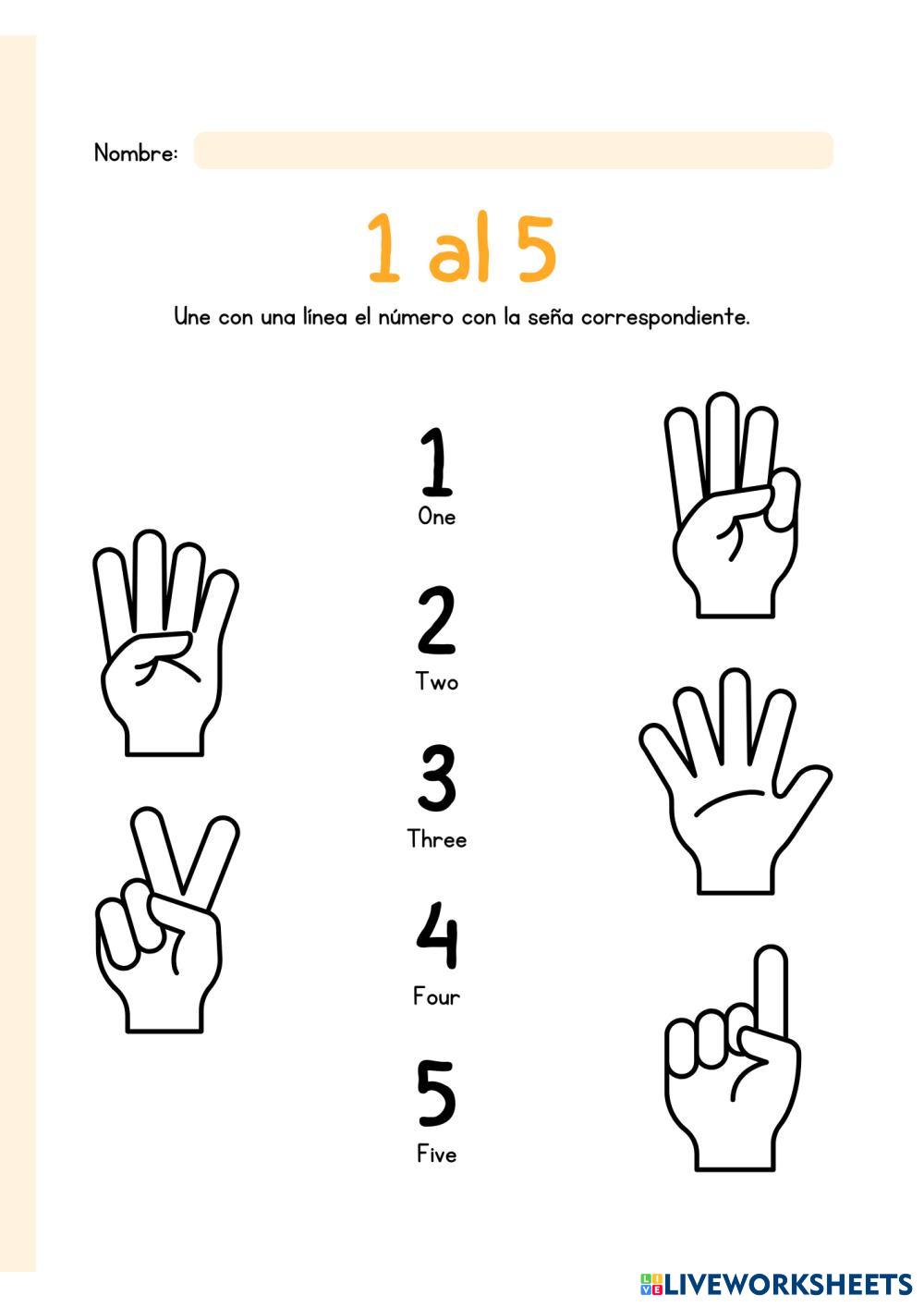 Nombre:

1 al 5

Une con una línea el número con la seña correspondiente.

1
One

2
Two

3
Three

4
Four

5
Five

LIVEWORKSHEETS