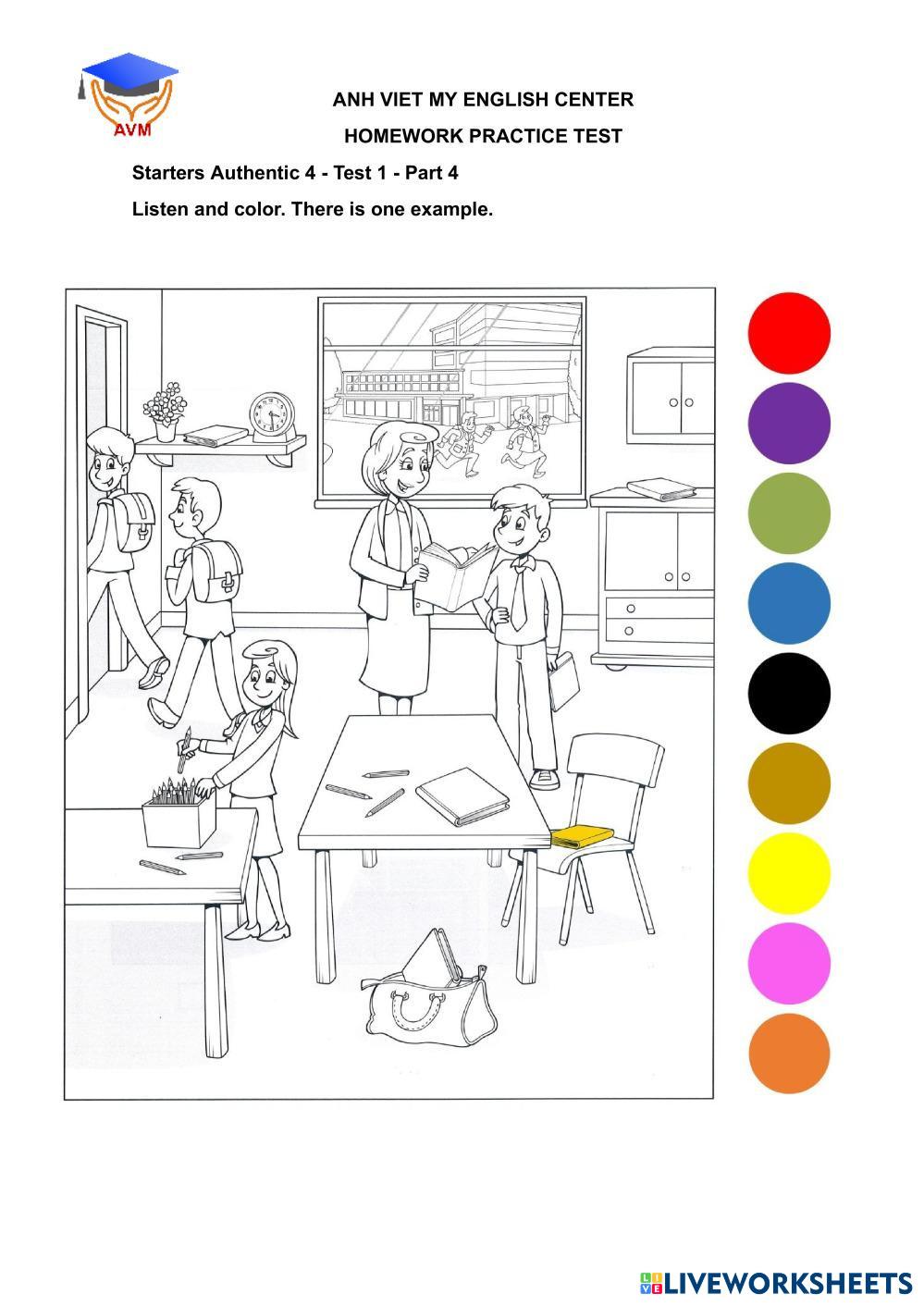 AVM

ANH VIET MY ENGLISH CENTER

HOMEWORK PRACTICE TEST

Starters Authentic 4 - Test 1 - Part 4

Listen and color. There is one example.

LIVEWORKSHEETS