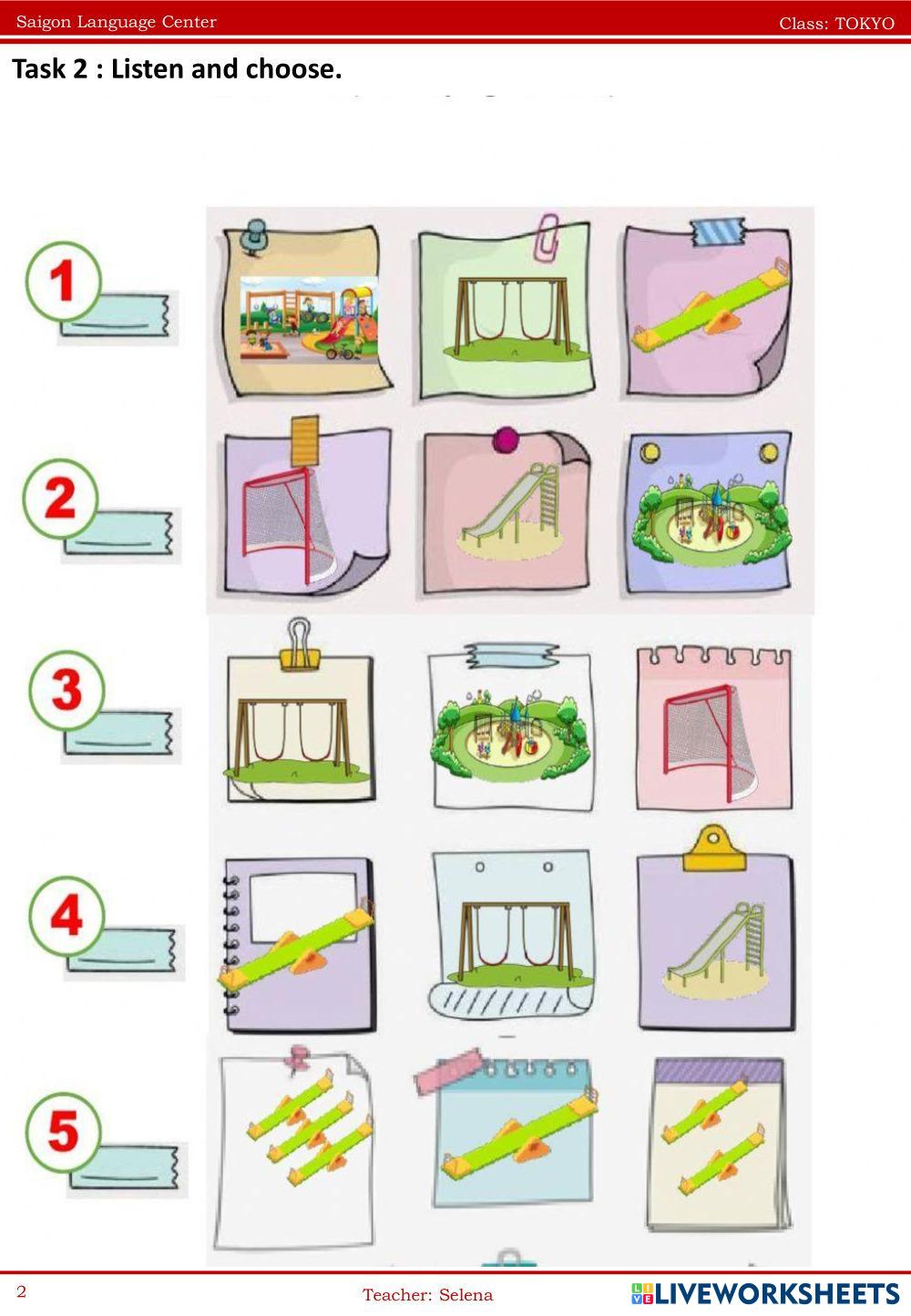 Saigon Language Center
Class: TOKYO

Task 2 : Listen and choose.

1

2

3

4

5

2
Teacher: Selena
LIVEWORKSHEETS