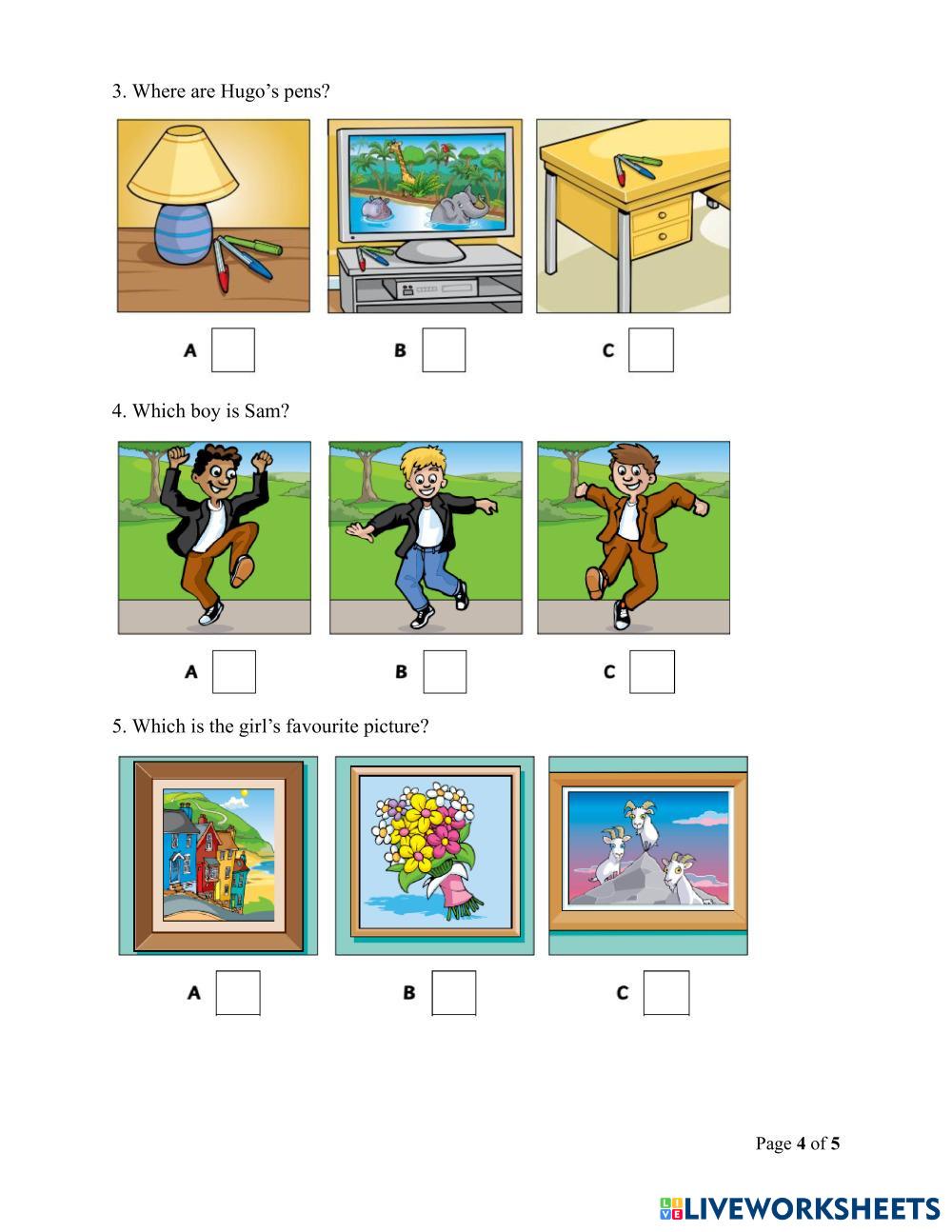 3. Where are Hugo's pens?

A B C

4. Which boy is Sam?

A B C

5. Which is the girl's favourite picture?

A B C

Page 4 of 5

LIVEWORKSHEETS