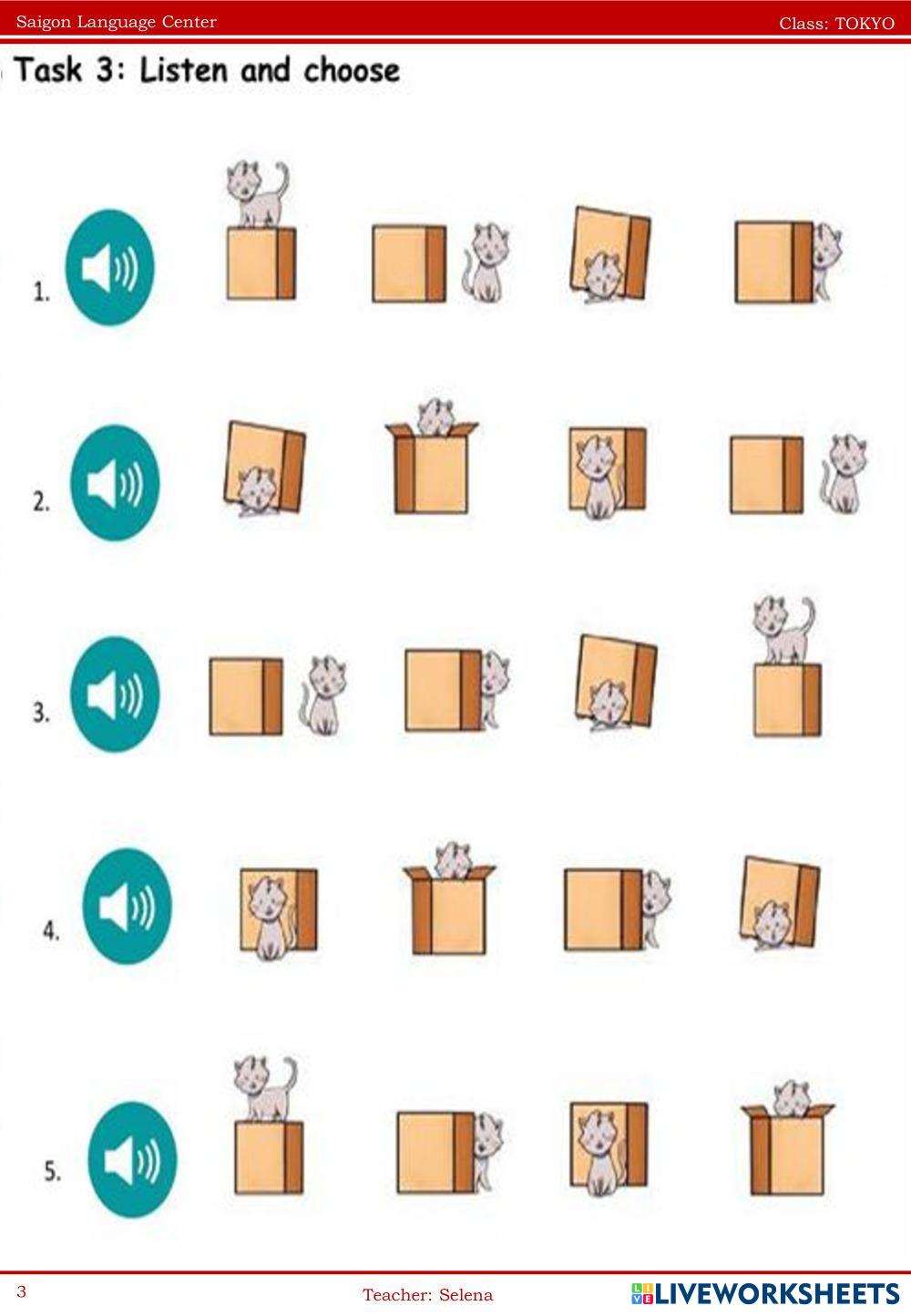 Saigon Language Center

Class: TOKYO

Task 3: Listen and choose

1.

2.

3.

4.

5.

3

Teacher: Selena

LIVEWORKSHEETS